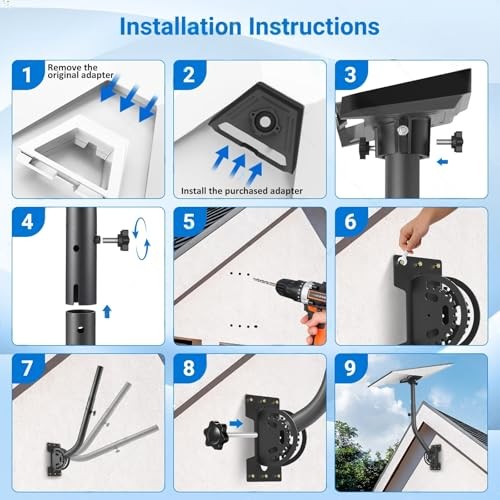 Installation Instructions

1
Remove the original adapter

2
Install the purchased adapter

3

4

5

6

7

8

9