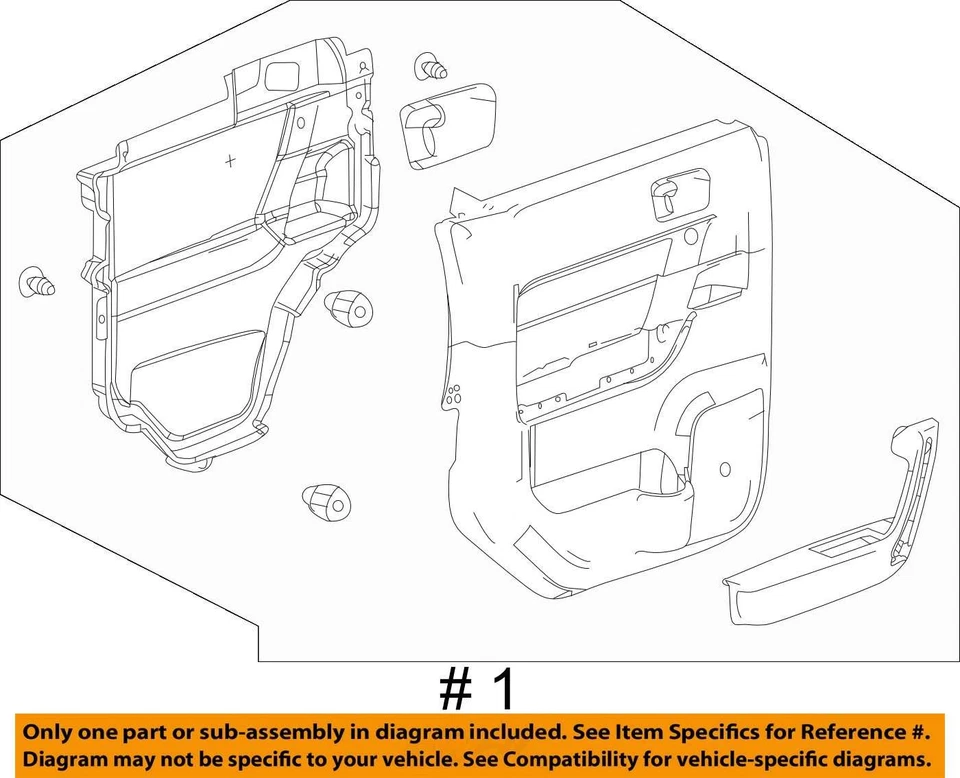 # 1

Only one part or sub-assembly in diagram included. See Item Specifics for Reference #.
Diagram may not be specific to your vehicle. See Compatibility for vehicle-specific diagrams.