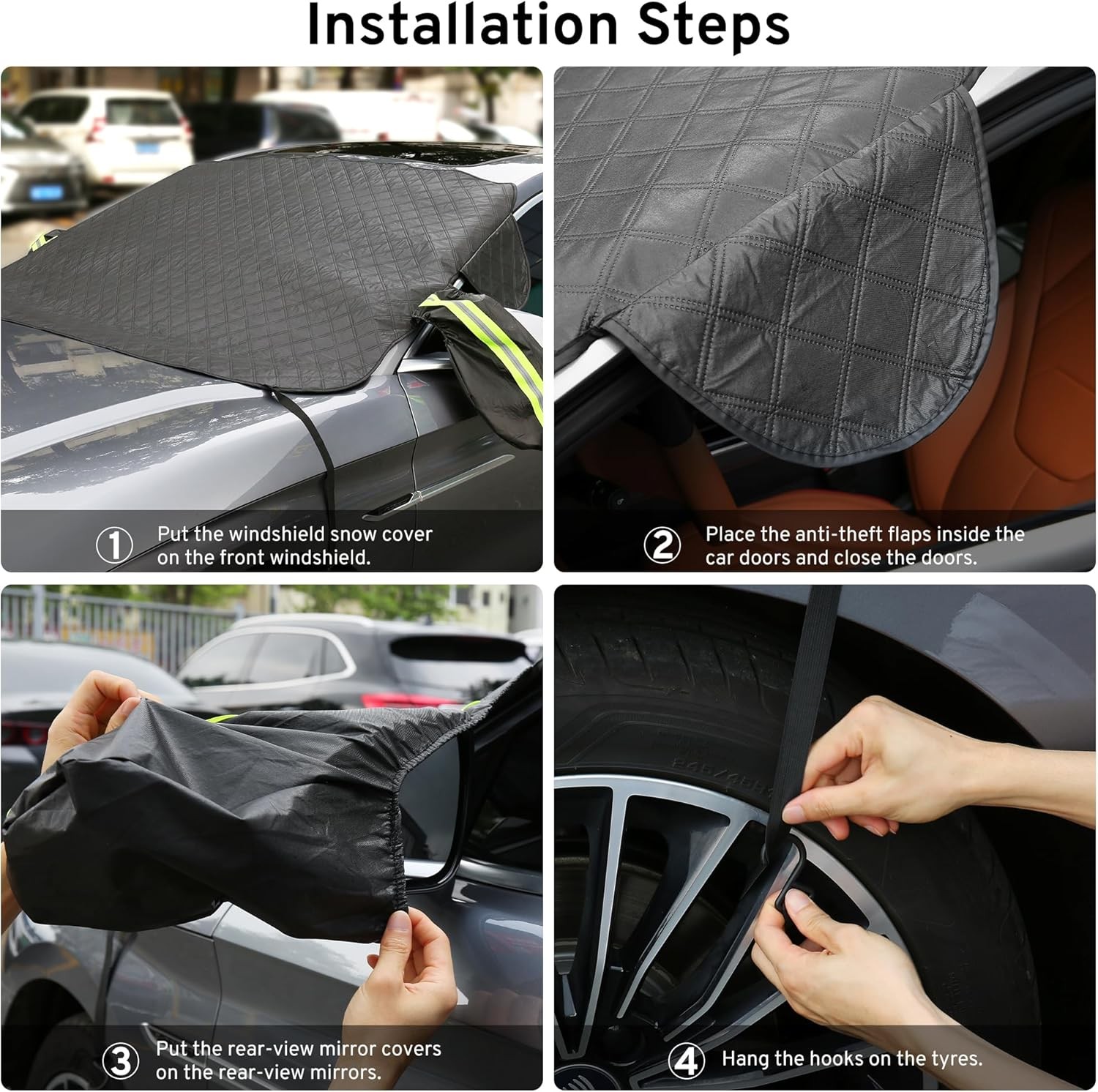 Installation Steps

① Put the windshield snow cover on the front windshield.

② Place the anti-theft flaps inside the car doors and close the doors.

③ Put the rear-view mirror covers on the rear-view mirrors.

④ Hang the hooks on the tyres.