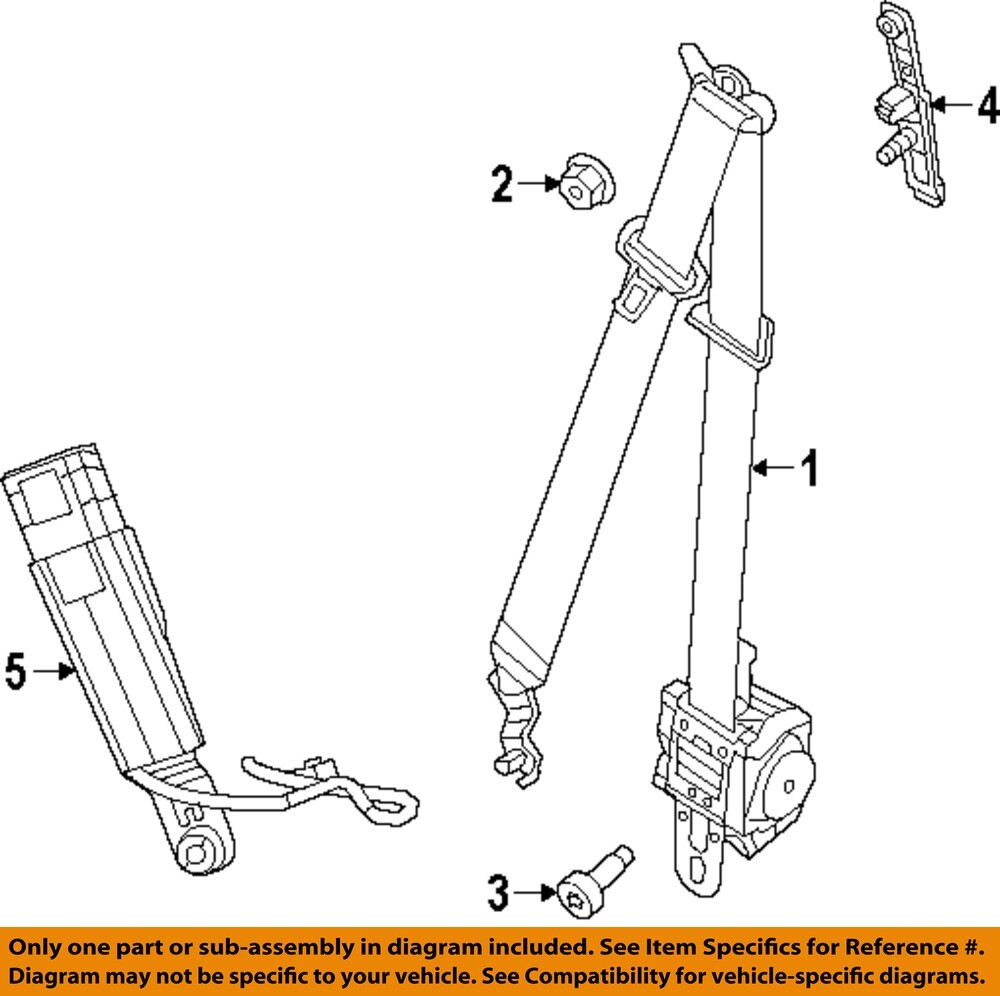 4

2

1

5

3

Only one part or sub-assembly in diagram included. See Item Specifics for Reference #.
Diagram may not be specific to your vehicle. See Compatibility for vehicle-specific diagrams.