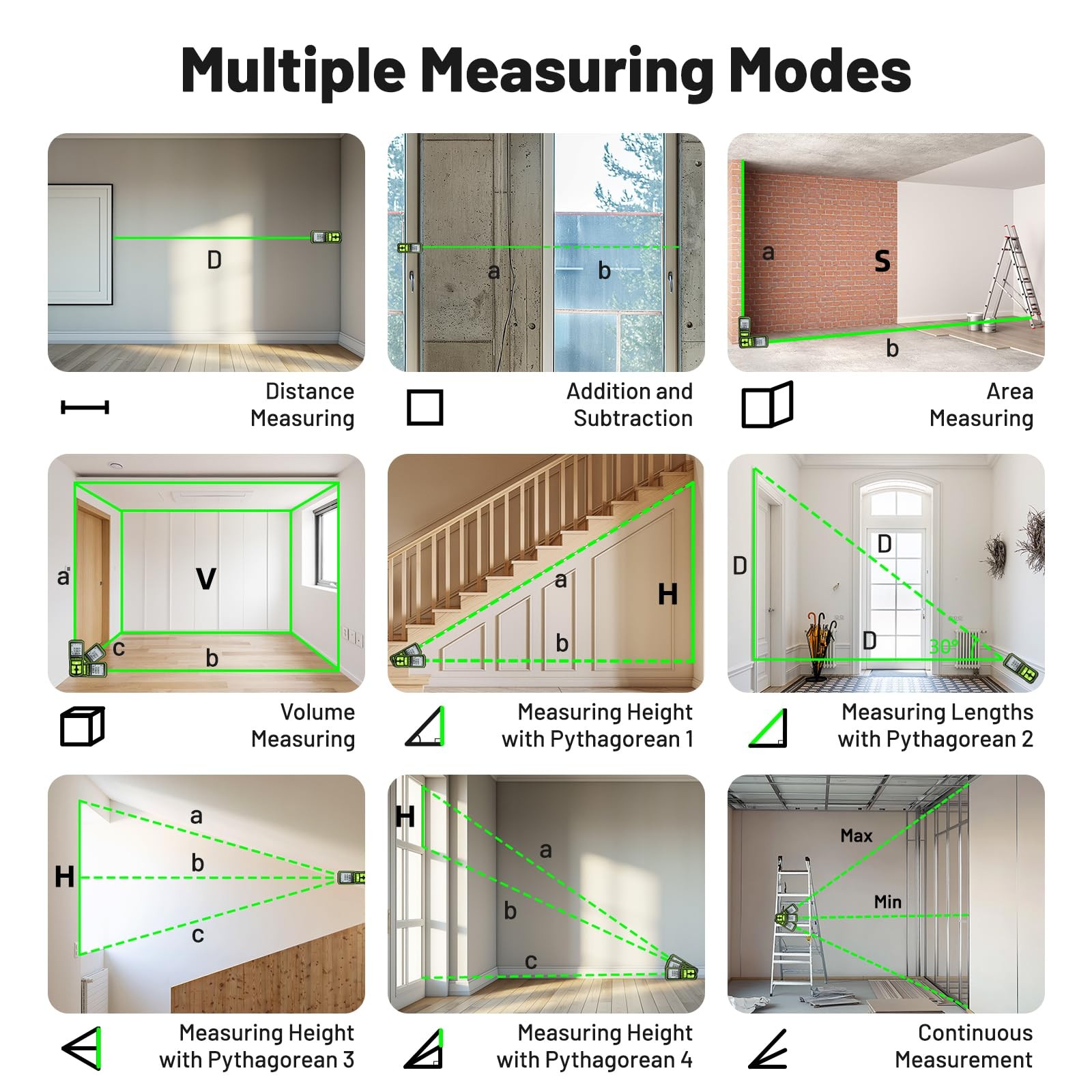 Multiple Measuring Modes

D

Distance Measuring

a b

Addition and Subtraction

a S b

Area Measuring

a V c b

Volume Measuring

a H b

Measuring Height with Pythagorean 1

D D D 30°

Measuring Lengths with Pythagorean 2

a H b c

Measuring Height with Pythagorean 3

H a b c

Measuring Height with Pythagorean 4

Max Min

Continuous Measurement