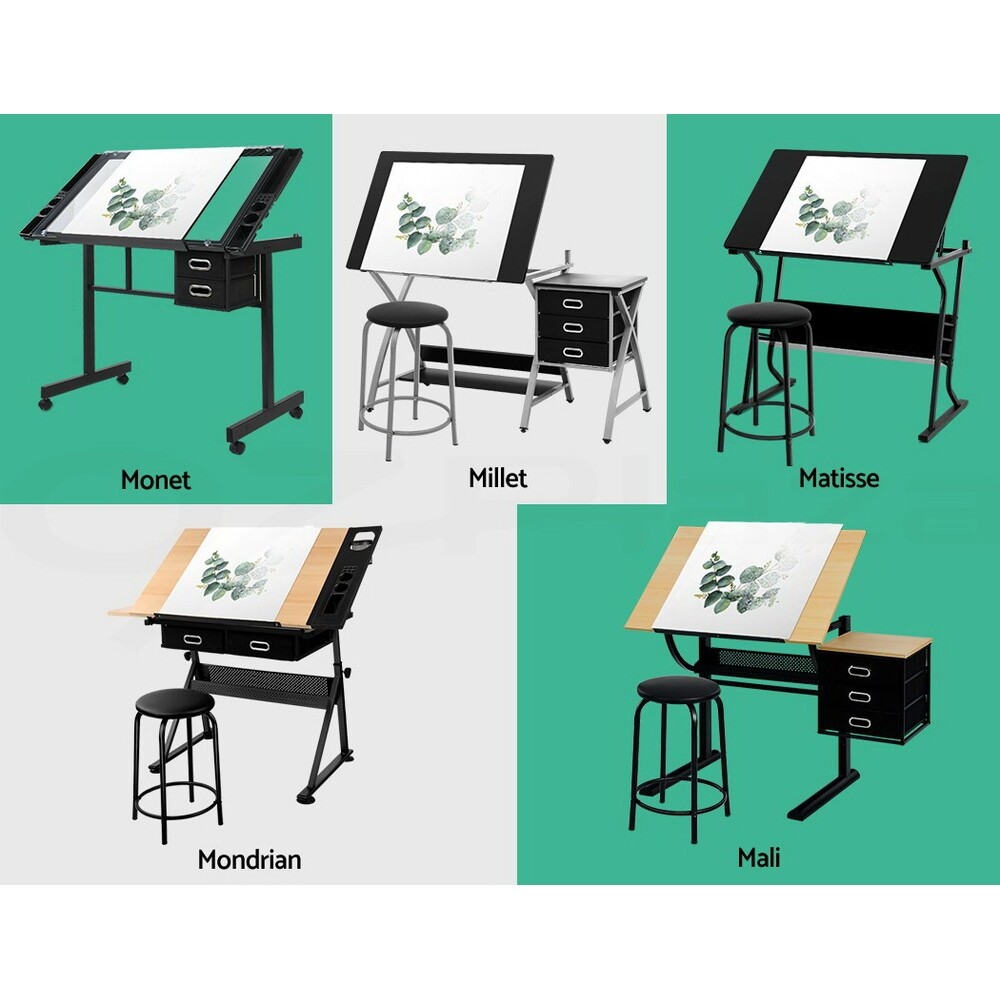 Monet

Millet

Matisse

Mondrian

Mali