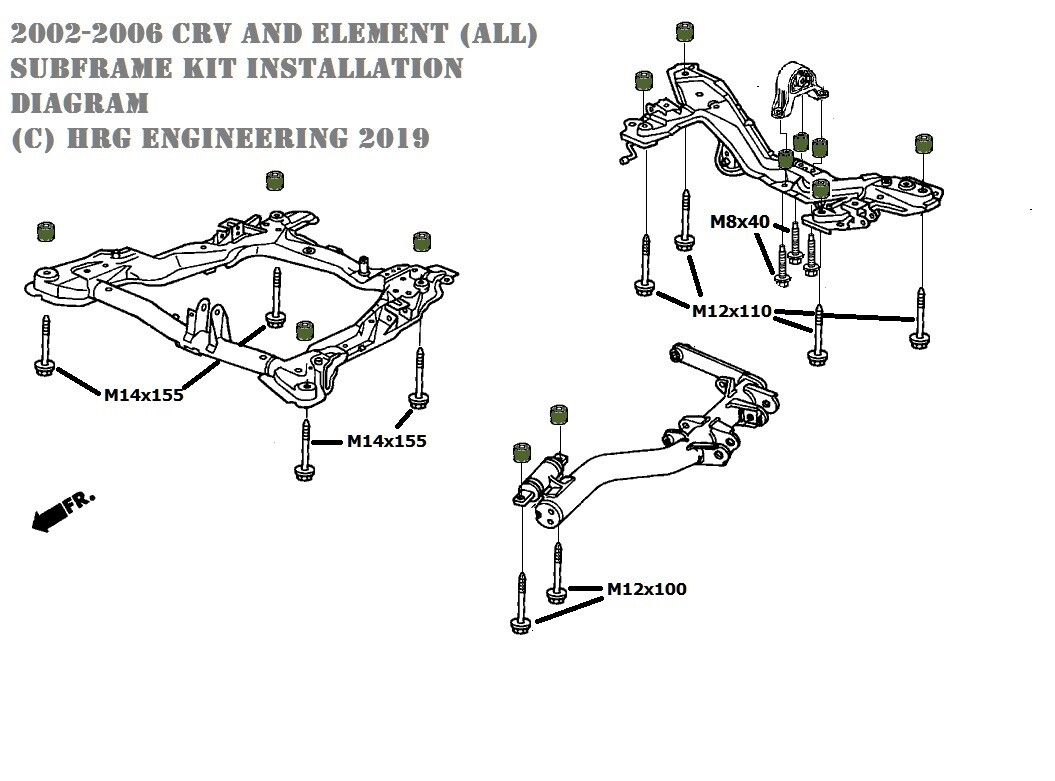 2002-2006 CRV AND ELEMENT (ALL)
SUBFRAME KIT INSTALLATION
DIAGRAM
(C) HRG ENGINEERING 2019

M8x40

M12x110

M14x155

M14x155

FR.

M12x100