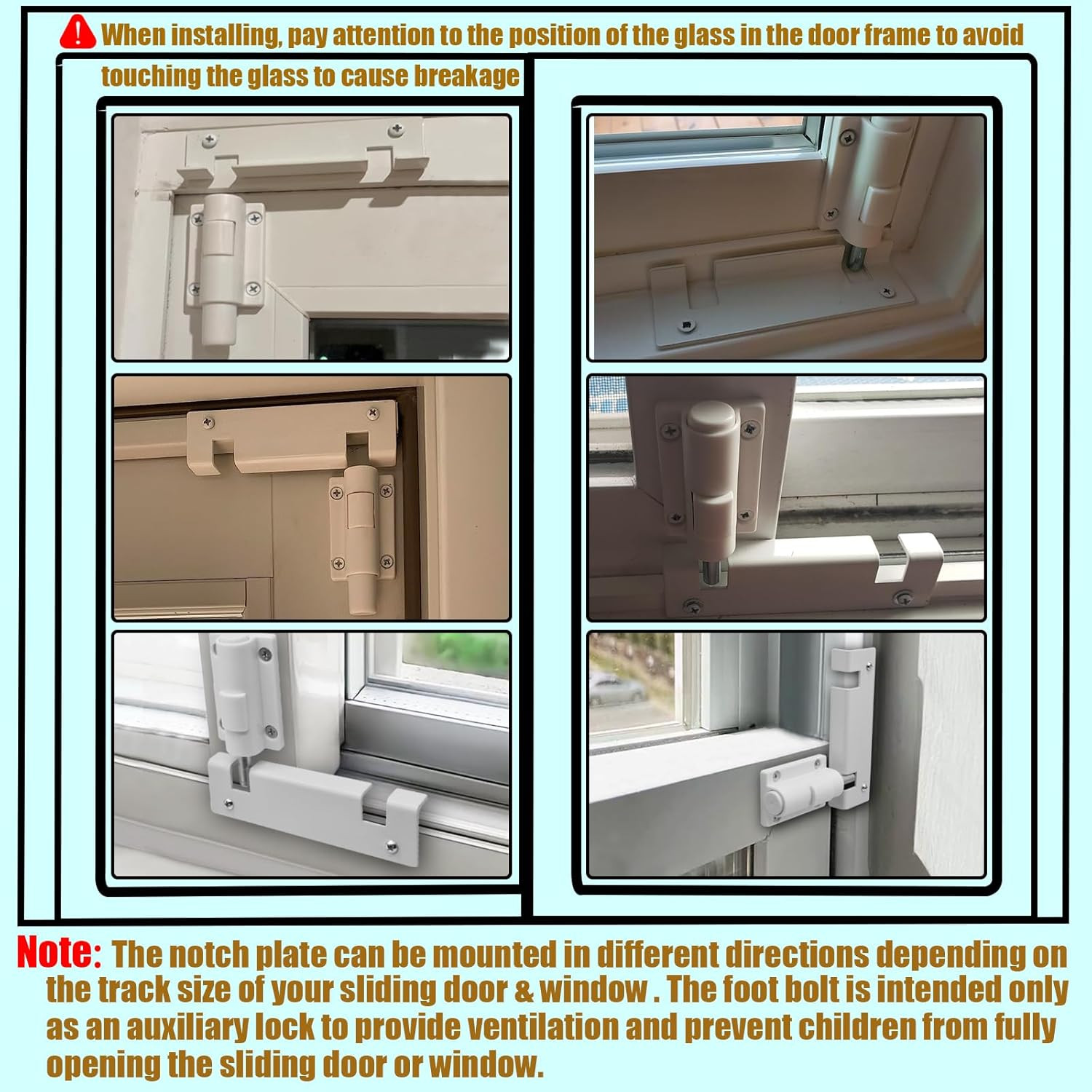 When installing, pay attention to the position of the glass in the door frame to avoid touching the glass to cause breakage

Note: The notch plate can be mounted in different directions depending on the track size of your sliding door & window . The foot bolt is intended only as an auxiliary lock to provide ventilation and prevent children from fully opening the sliding door or window.