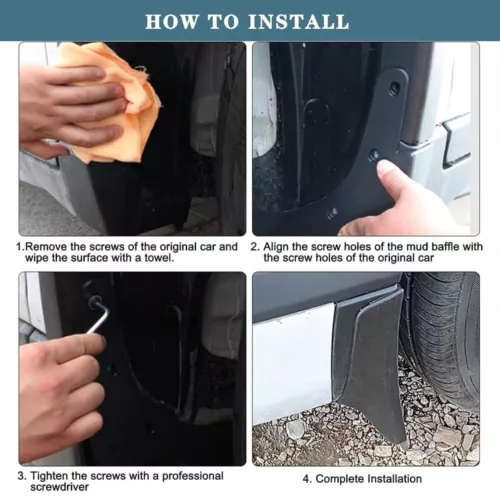 HOW TO INSTALL

1.Remove the screws of the original car and wipe the surface with a towel.

2. Align the screw holes of the mud baffle with the screw holes of the original car

3. Tighten the screws with a professional screwdriver

4. Complete Installation