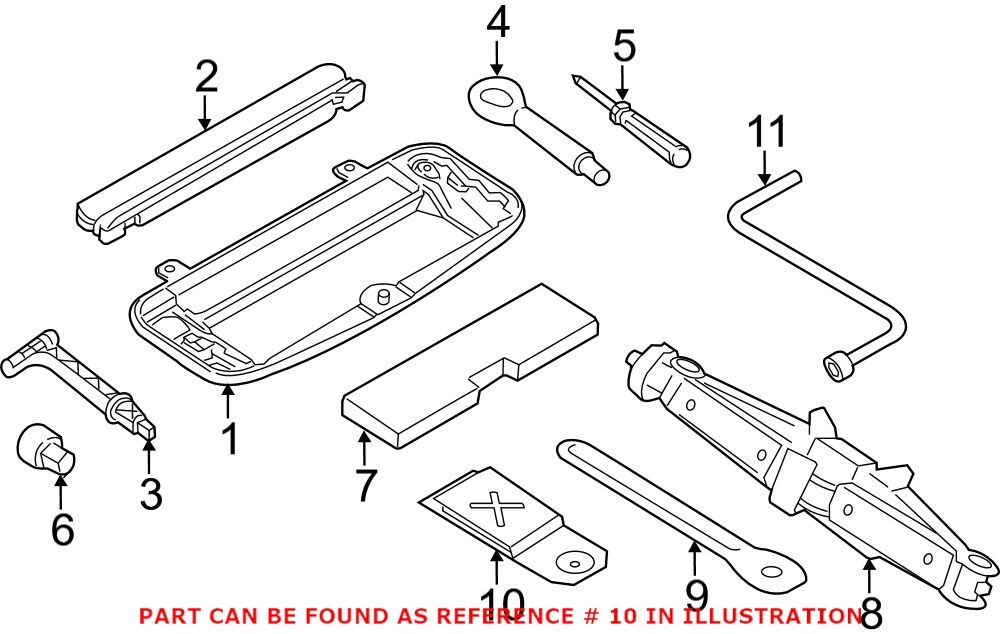 2
4
5
11
1
3
6
7
10
9
8
PART CAN BE FOUND AS REFERENCE # 10 IN ILLUSTRATION