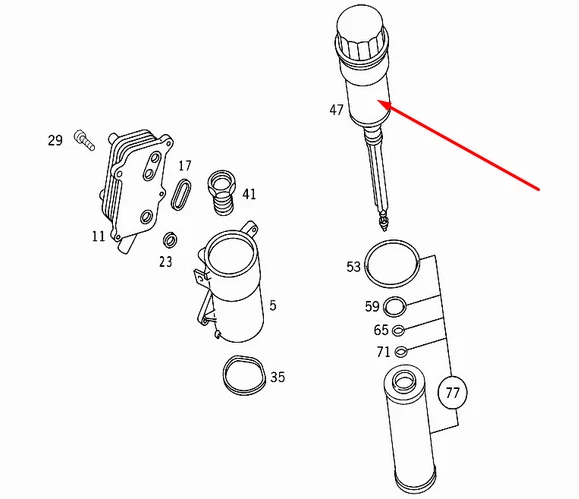 47
29
17
41
11
23
5
35
53
59
65
71
77