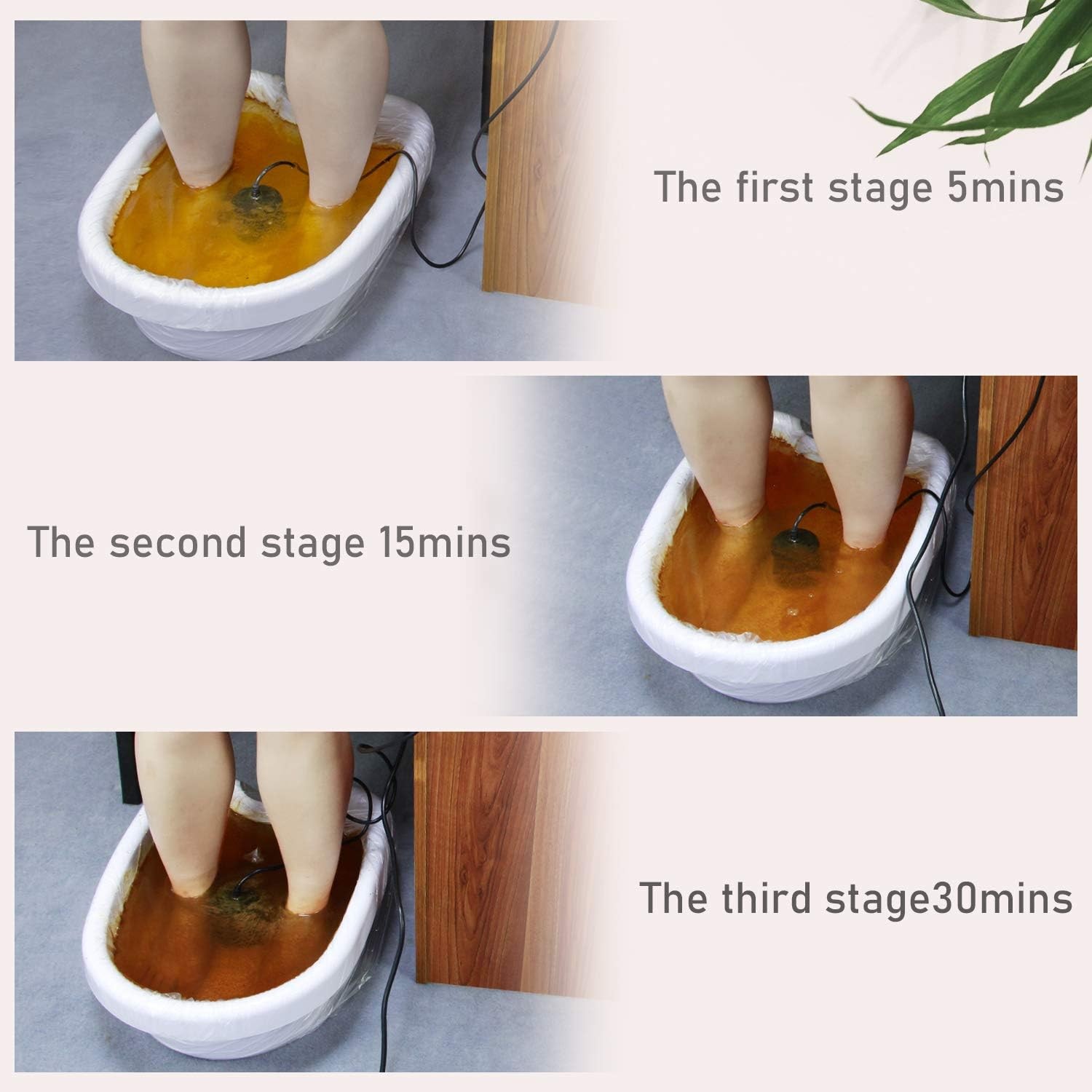 The first stage 5mins

The second stage 15mins

The third stage30mins