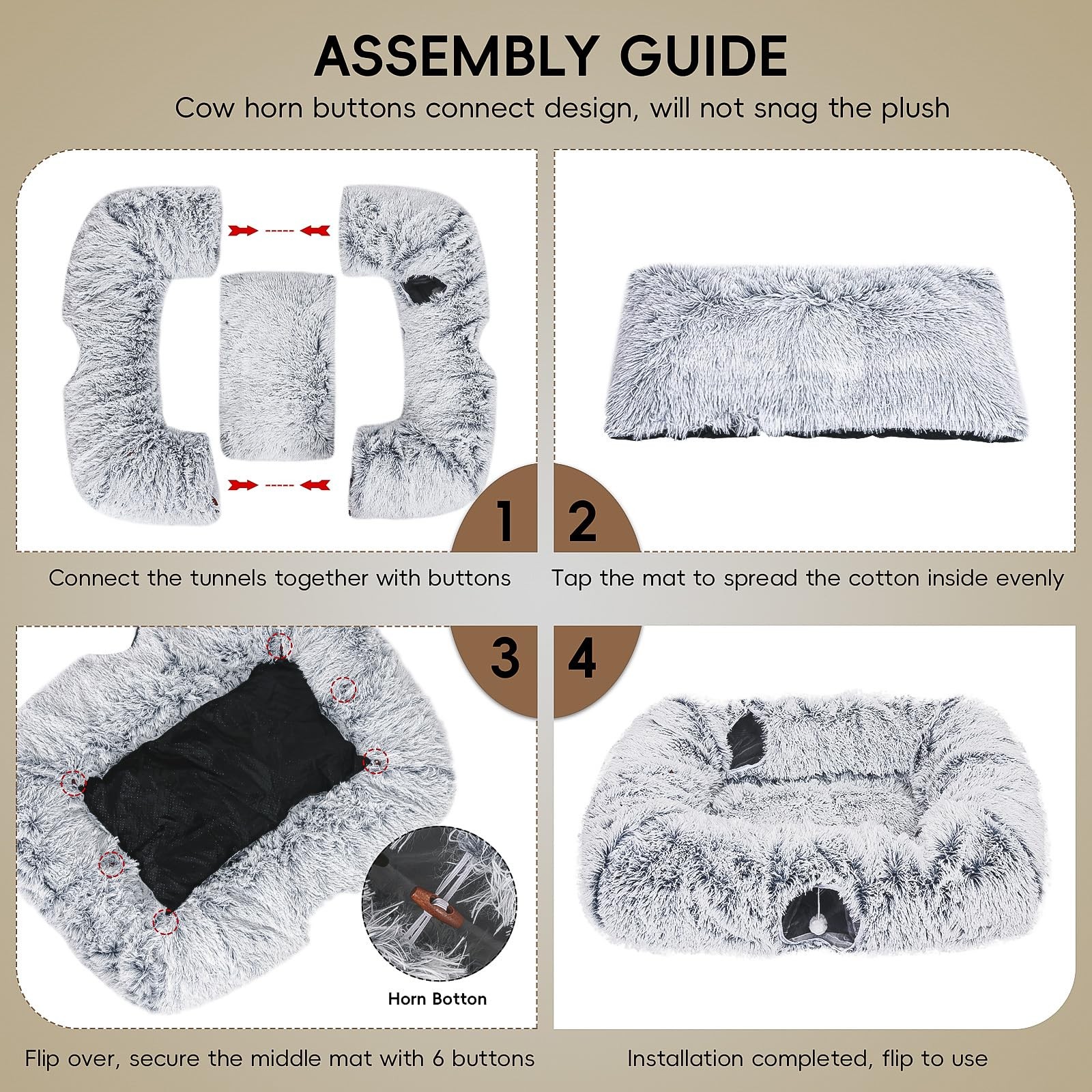 ASSEMBLY GUIDE

Cow horn buttons connect design, will not snag the plush

1

Connect the tunnels together with buttons

2

Tap the mat to spread the cotton inside evenly

3

Horn Botton

Flip over, secure the middle mat with 6 buttons

4

Installation completed, flip to use