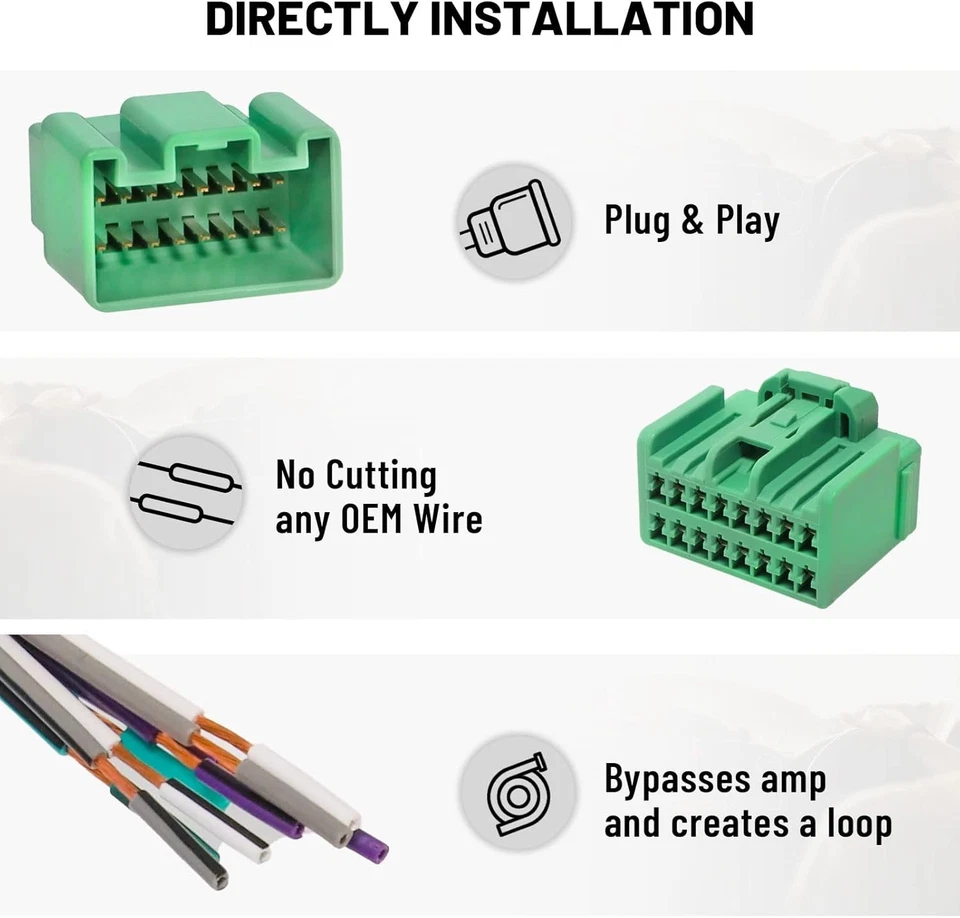 DIRECTLY INSTALLATION

Plug & Play

No Cutting any OEM Wire

Bypasses amp and creates a loop