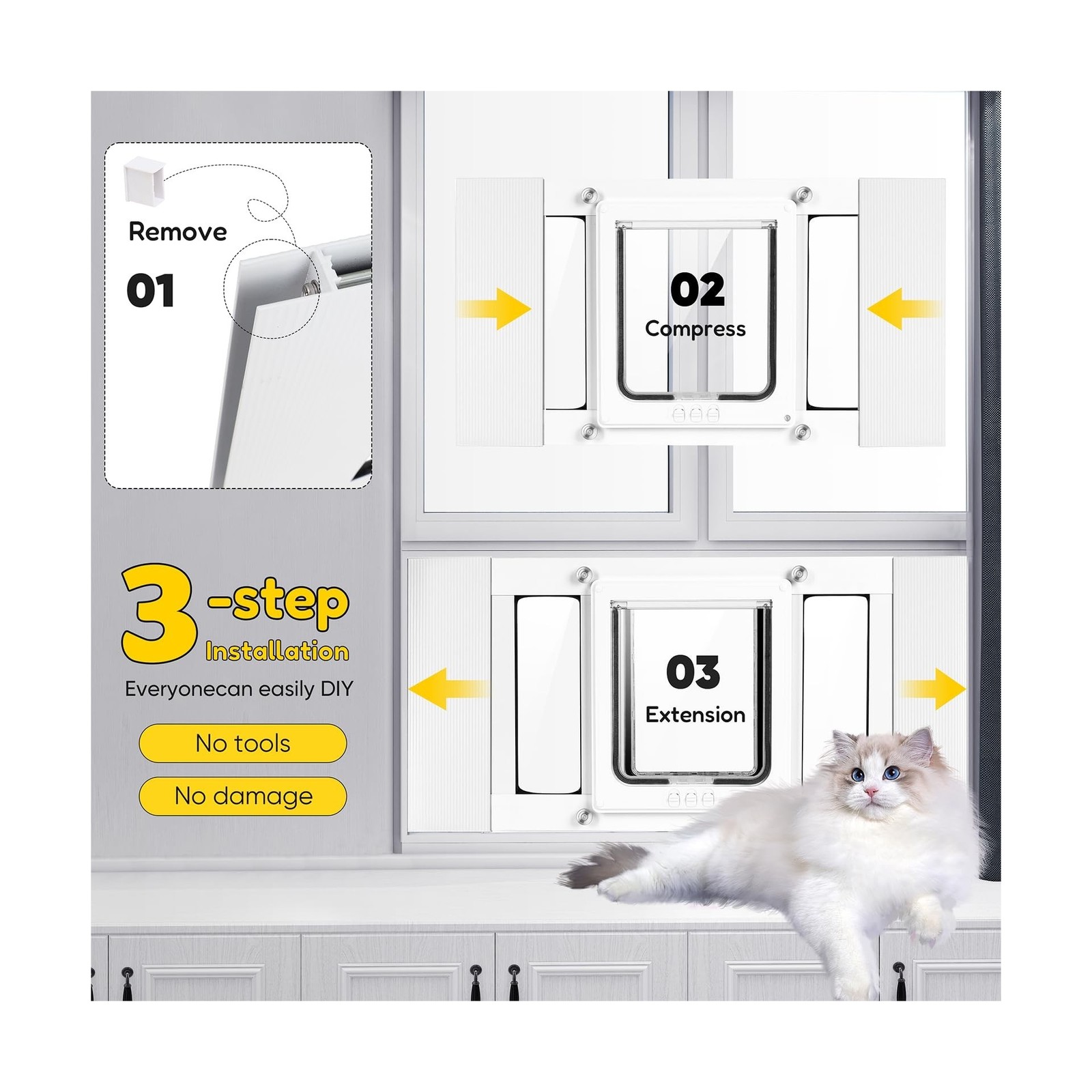 Remove

01

02
Compress

3-step
Installation
Everyonecan easily DIY

No tools

No damage

03
Extension