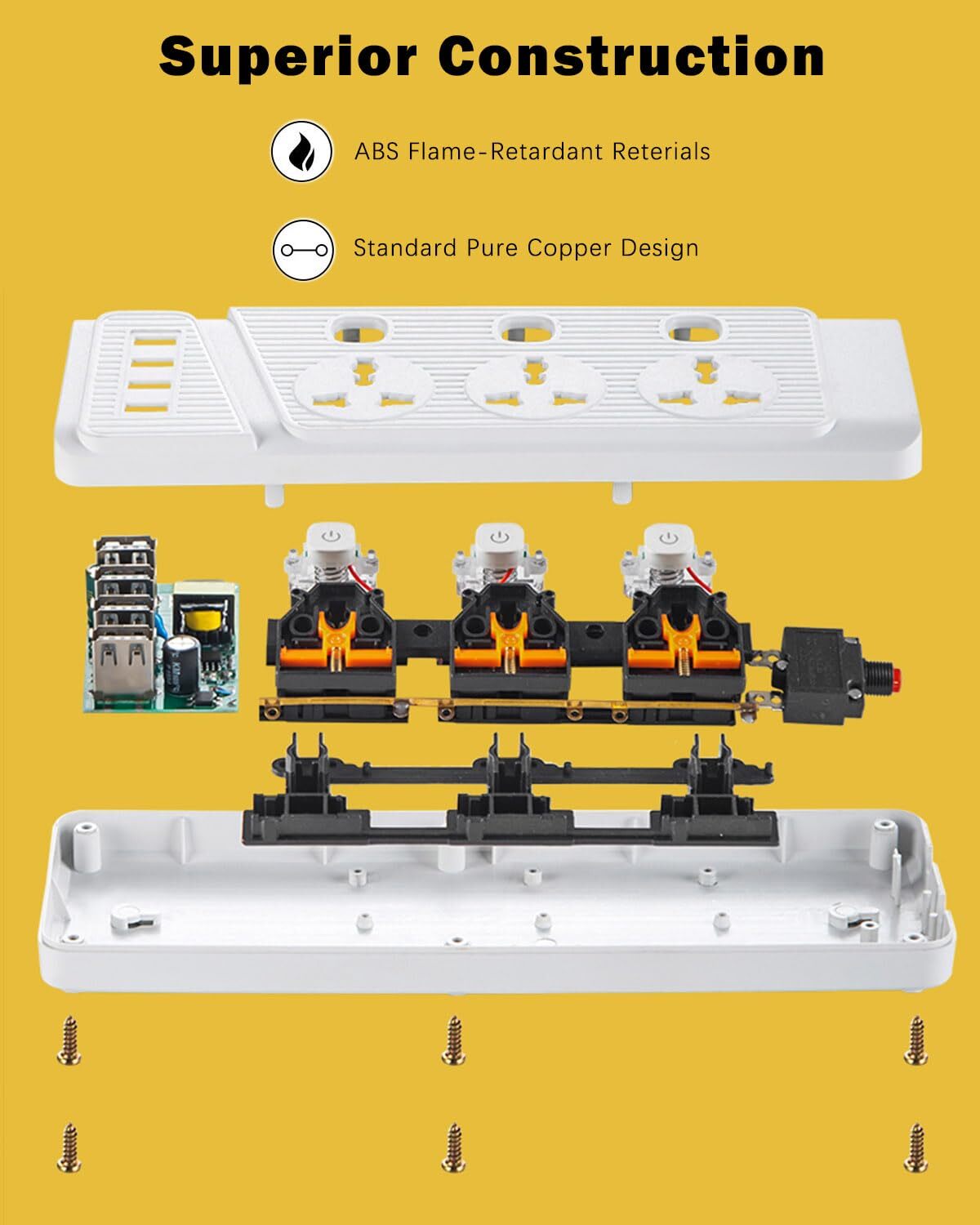 Superior Construction

ABS Flame-Retardant Reterials

Standard Pure Copper Design