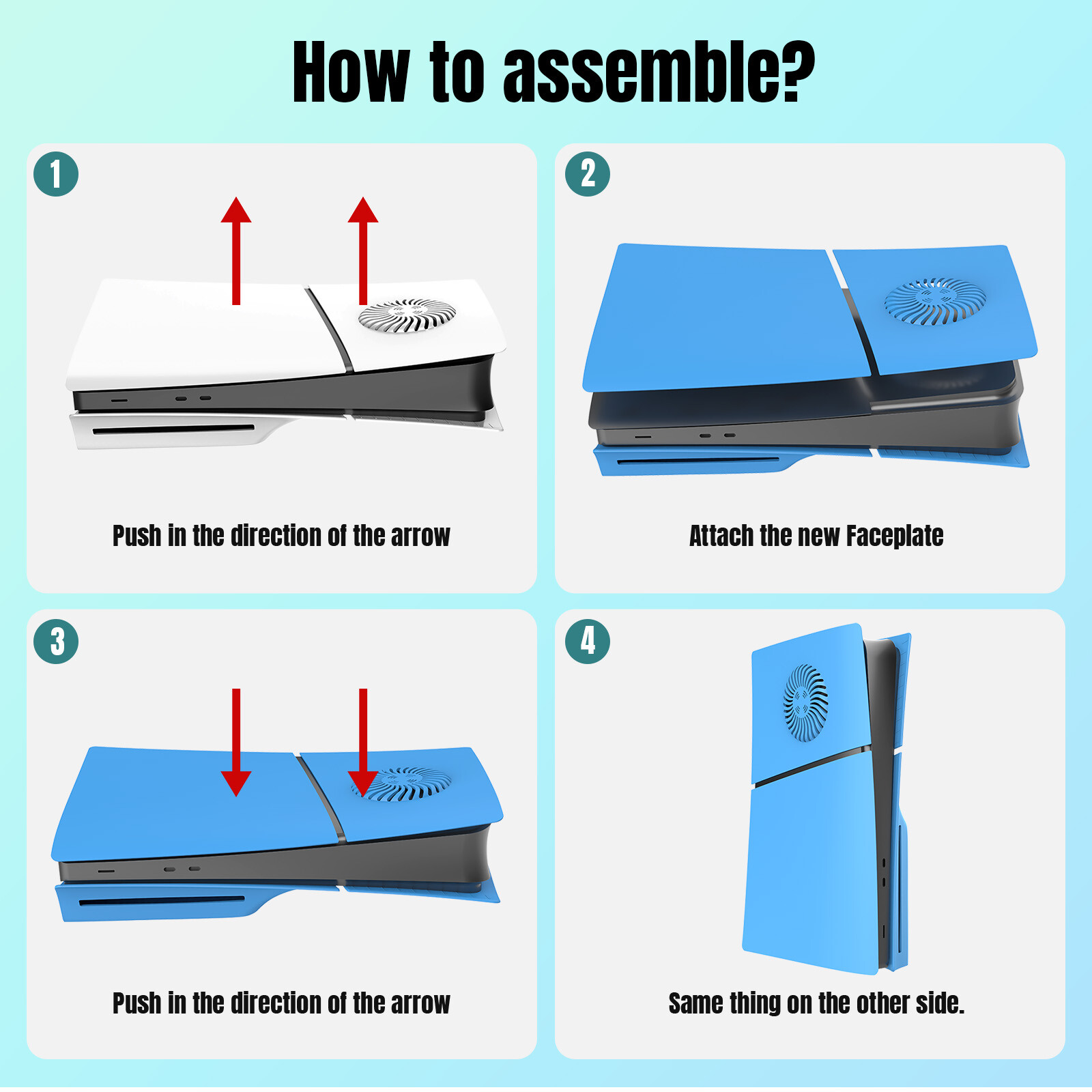 How to assemble?

1

Push in the direction of the arrow

2

Attach the new Faceplate

3

Push in the direction of the arrow

4

Same thing on the other side.