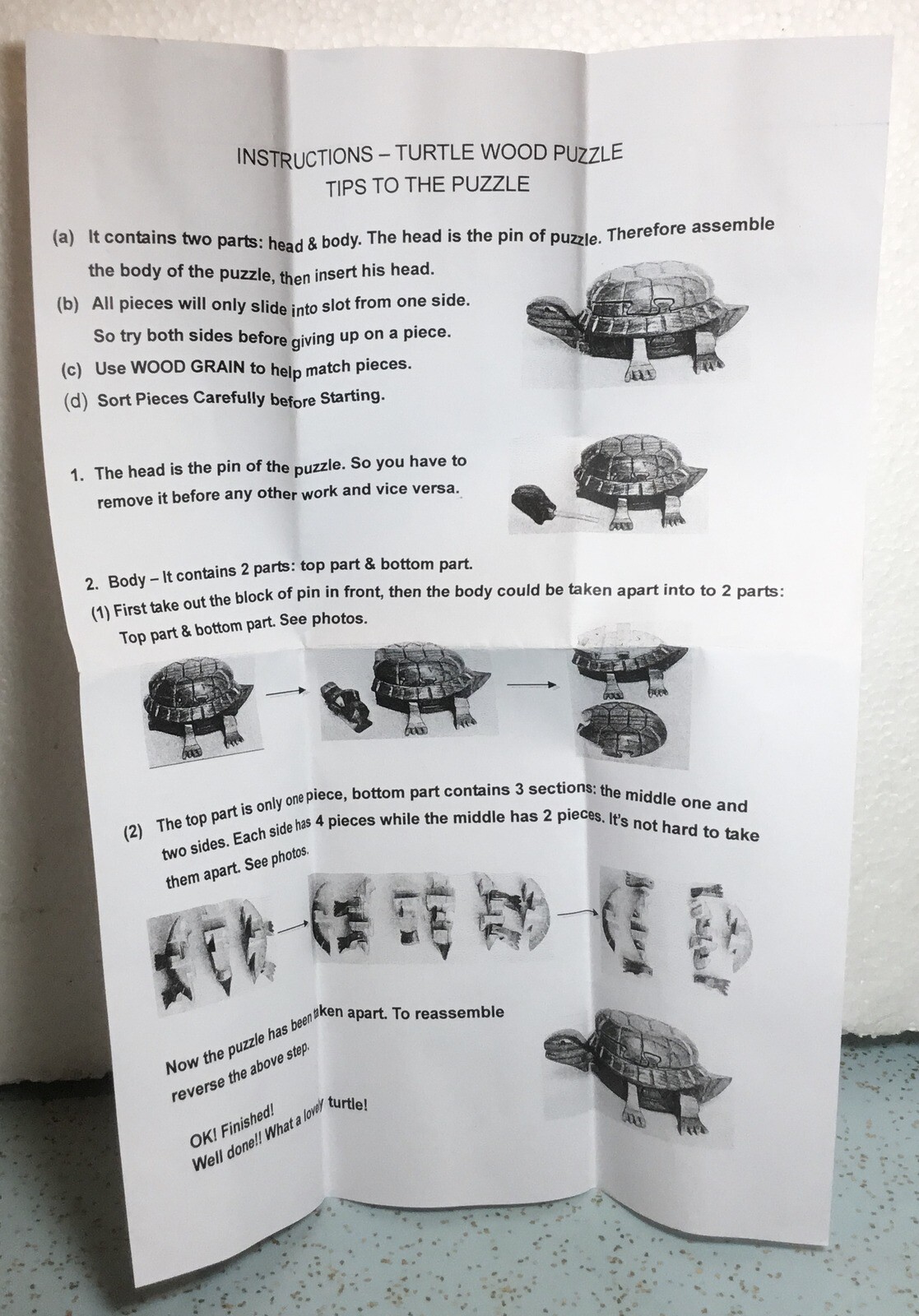 INSTRUCTIONS – TURTLE WOOD PUZZLE
TIPS TO THE PUZZLE

(a) It contains two parts: head & body. The head is the pin of puzzle. Therefore assemble the body of the puzzle, then insert his head.
(b) All pieces will only slide into slot from one side. So try both sides before giving up on a piece.
(c) Use WOOD GRAIN to help match pieces.
(d) Sort Pieces Carefully before Starting.

1. The head is the pin of the puzzle. So you have to remove it before any other work and vice versa.

2. Body – It contains 2 parts: top part & bottom part.
(1) First take out the block of pin in front, then the body could be taken apart into to 2 parts: Top part & bottom part. See photos.

(2) The top part is only one piece, bottom part contains 3 sections: the middle one and two sides. Each side has 4 pieces while the middle has 2 pieces. It's not hard to take them apart. See photos.

Now the puzzle has been taken apart. To reassemble reverse the above step.

OK! Finished!
Well done!! What a lovely turtle!