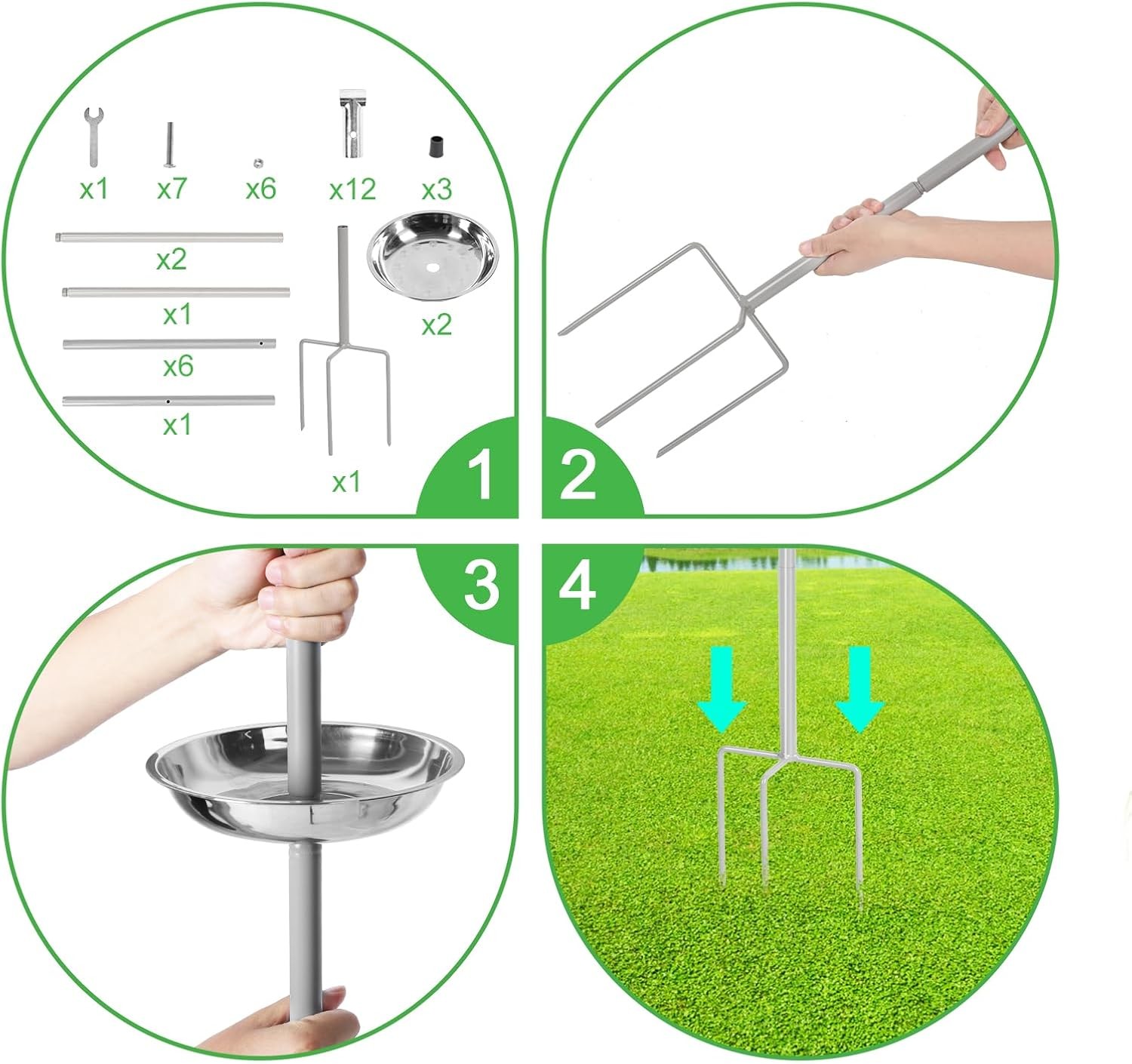 x1 x7 x6 x12 x3

x2

x1

x6

x1

x2

x1

1

2

3

4