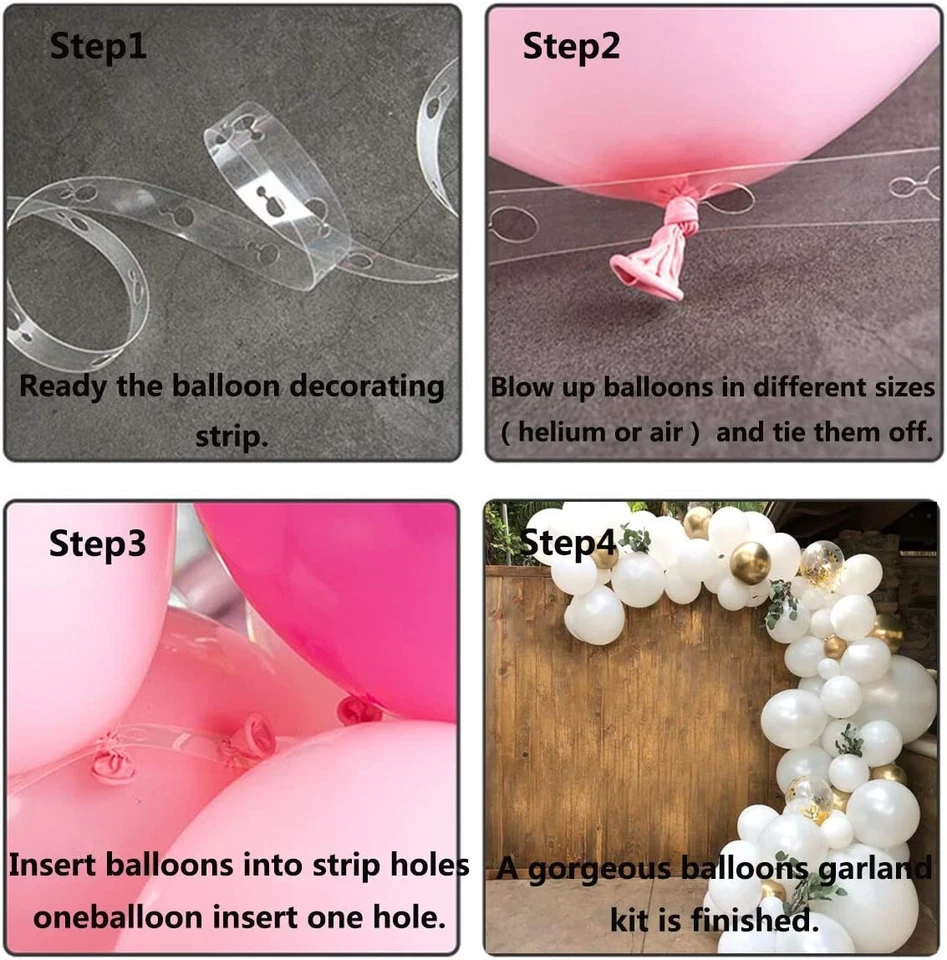 Step1

Ready the balloon decorating strip.

Step2

Blow up balloons in different sizes ( helium or air ) and tie them off.

Step3

Insert balloons into strip holes oneballoon insert one hole.

Step4

A gorgeous balloons garland kit is finished.