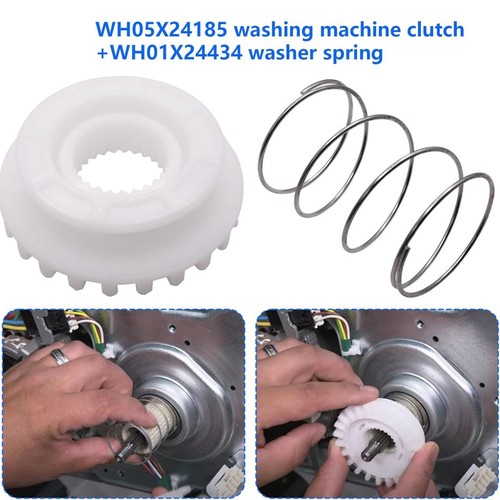 WH05X24185 washing machine clutch
+WH01X24434 washer spring