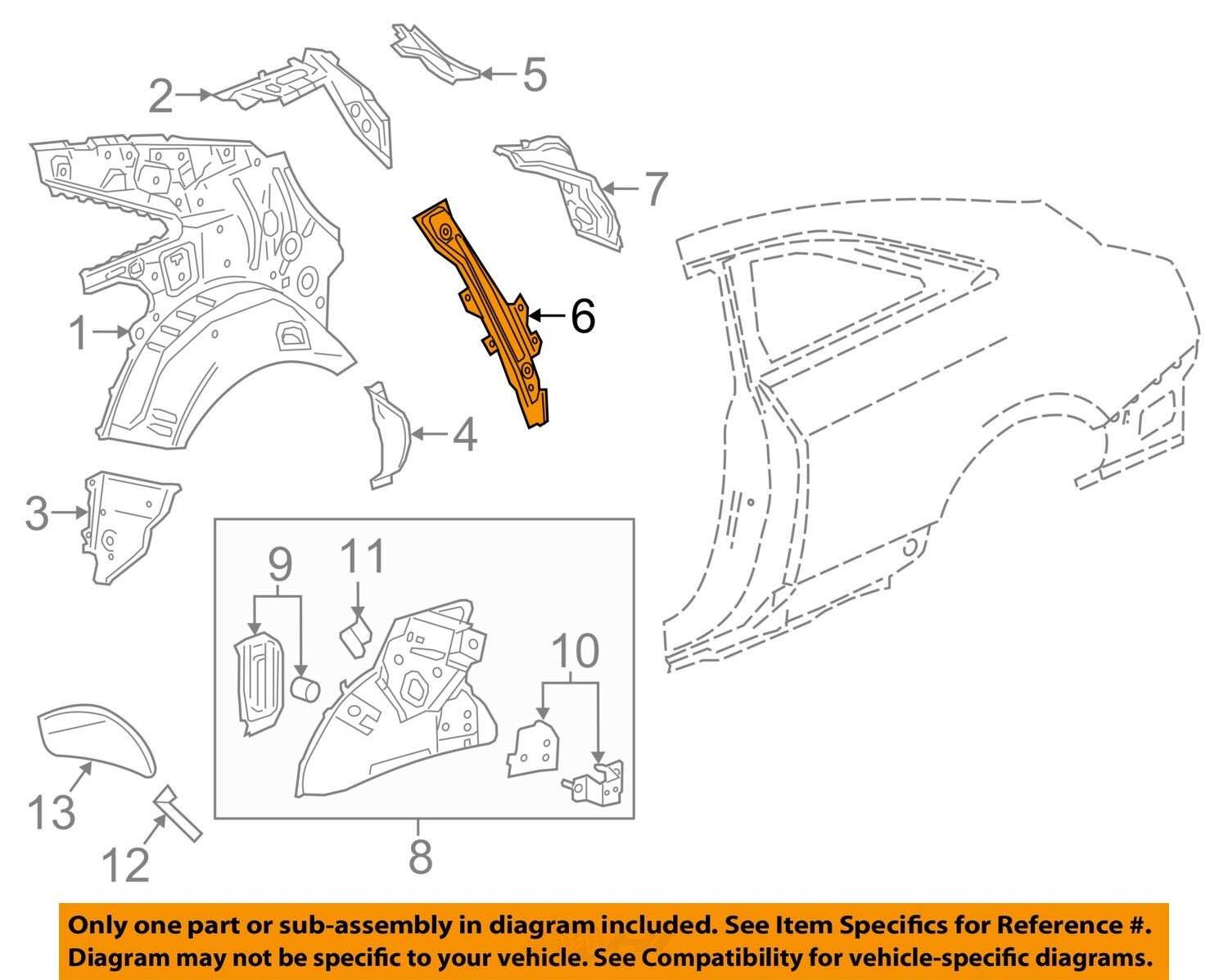 2
5
7
6
1
4
3
9
11
10
13
12
8

Only one part or sub-assembly in diagram included. See Item Specifics for Reference #.
Diagram may not be specific to your vehicle. See Compatibility for vehicle-specific diagrams.