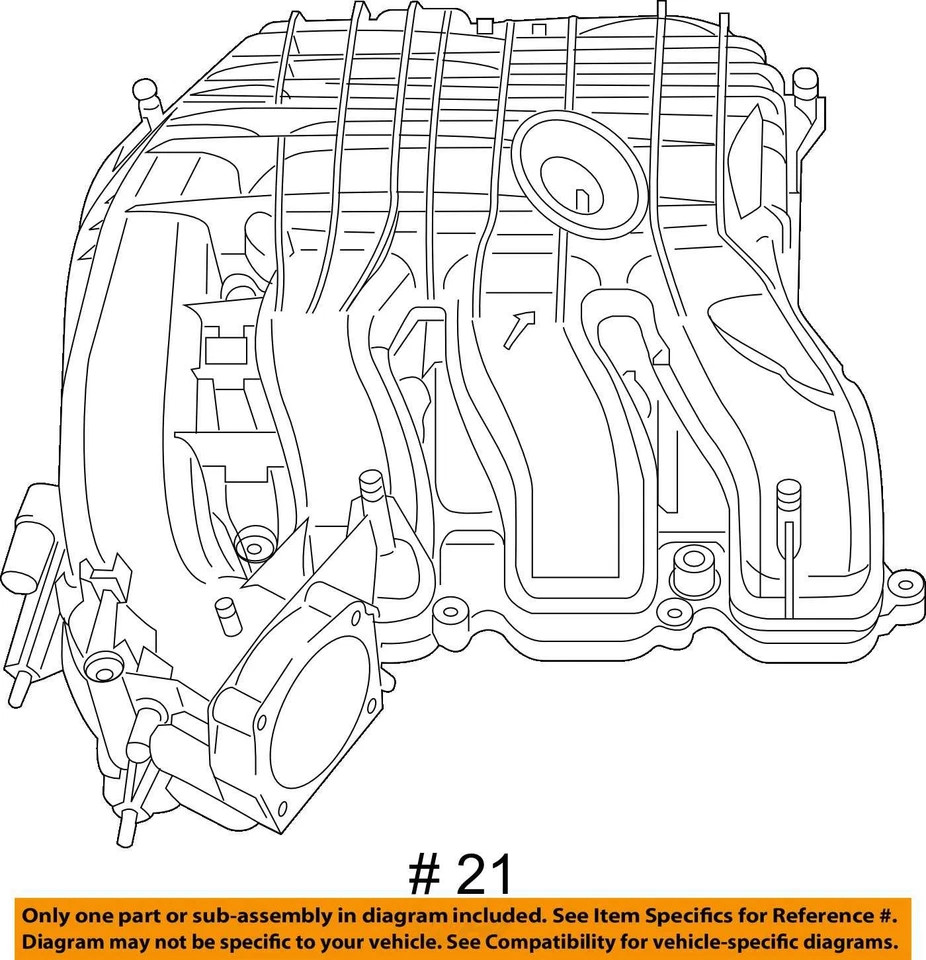 # 21

Only one part or sub-assembly in diagram included. See Item Specifics for Reference #.
Diagram may not be specific to your vehicle. See Compatibility for vehicle-specific diagrams.