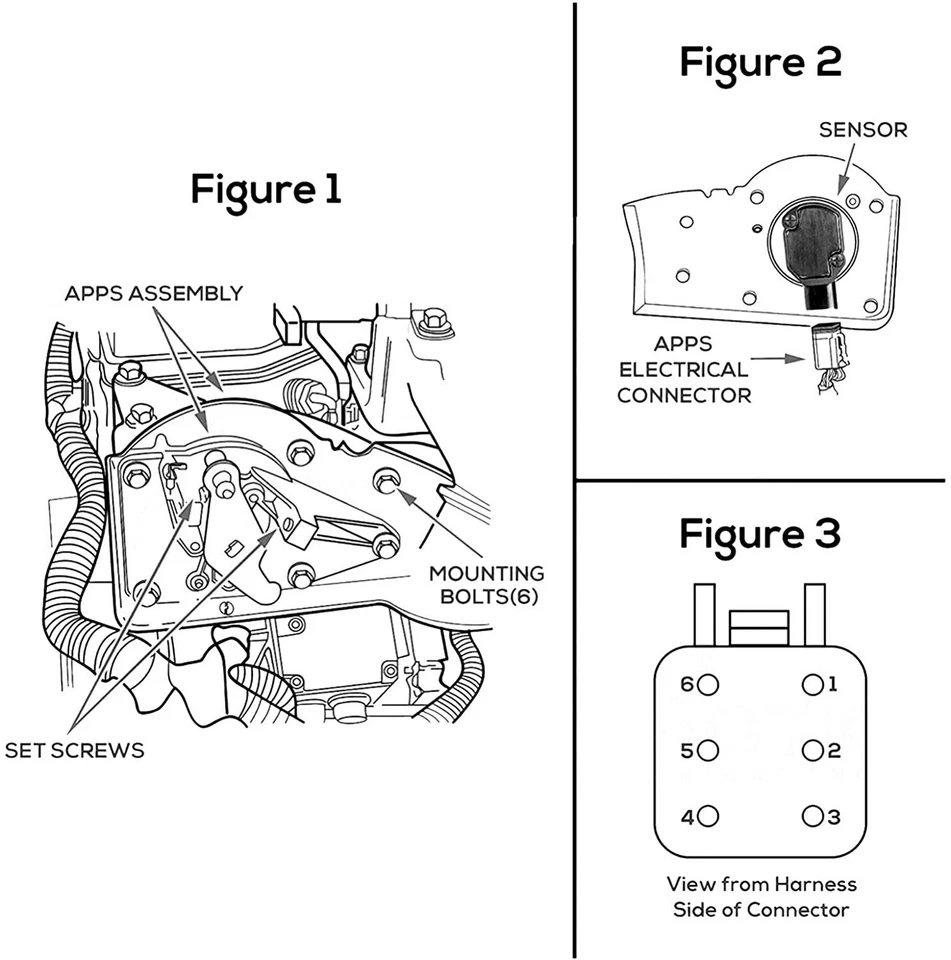 Figure 1

APPS ASSEMBLY

MOUNTING BOLTS(6)

SET SCREWS

Figure 2

SENSOR

APPS ELECTRICAL CONNECTOR

Figure 3

6
1
5
2
4
3

View from Harness Side of Connector