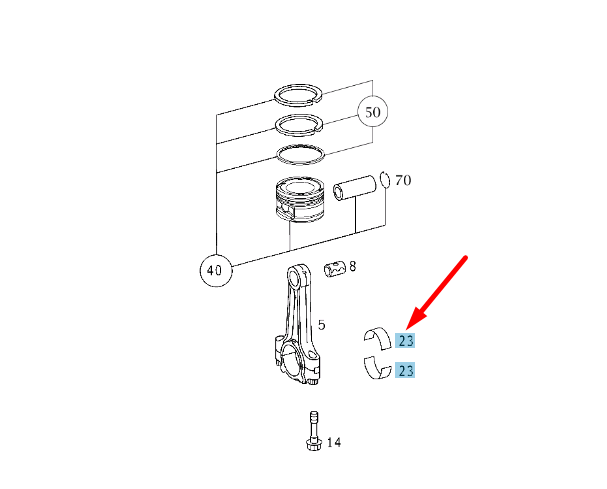 50
70
40
8
5
23
23
14