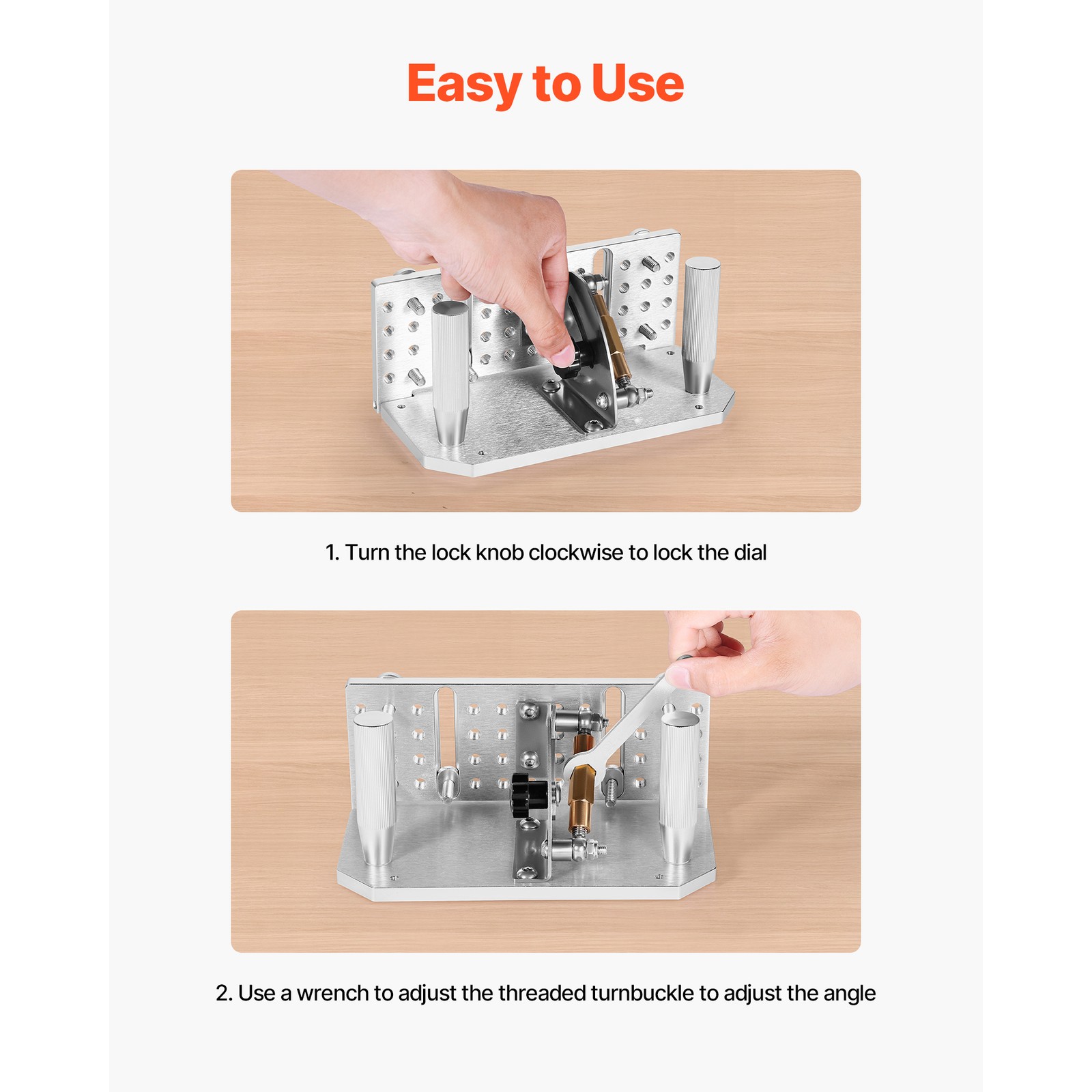 Easy to Use

1. Turn the lock knob clockwise to lock the dial

2. Use a wrench to adjust the threaded turnbuckle to adjust the angle