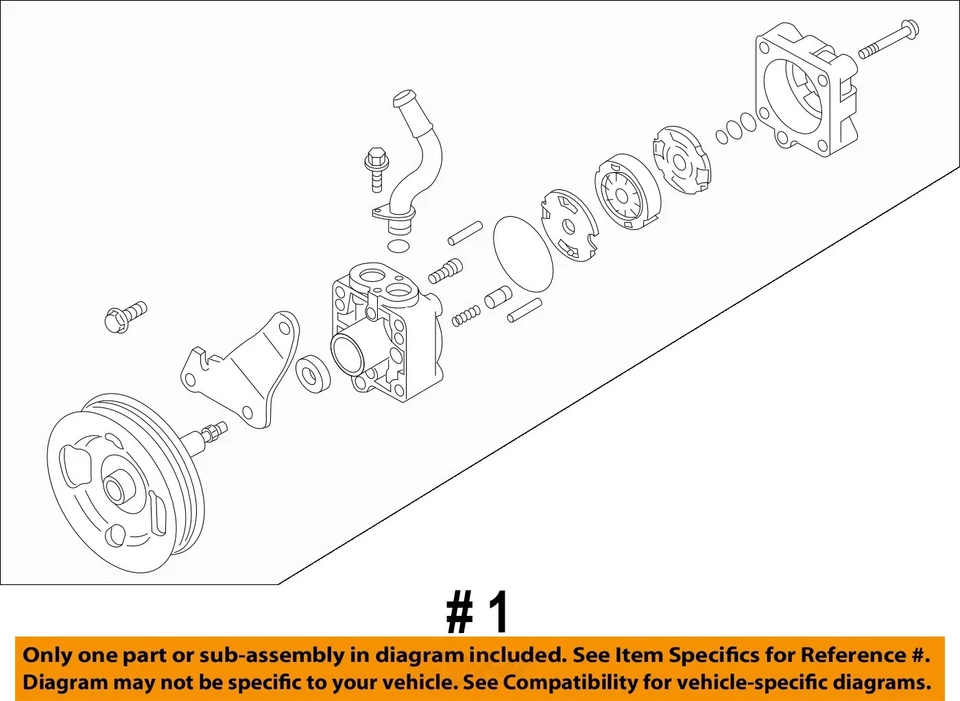 # 1

Only one part or sub-assembly in diagram included. See Item Specifics for Reference #. Diagram may not be specific to your vehicle. See Compatibility for vehicle-specific diagrams.