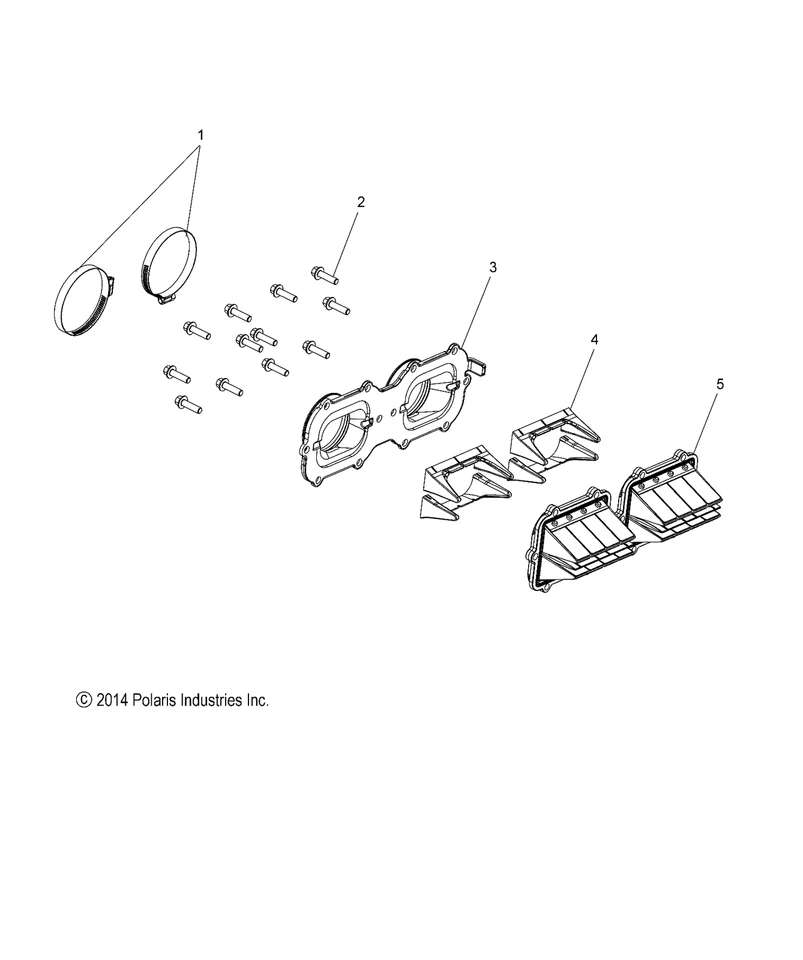 1

2

3

4

5

© 2014 Polaris Industries Inc.