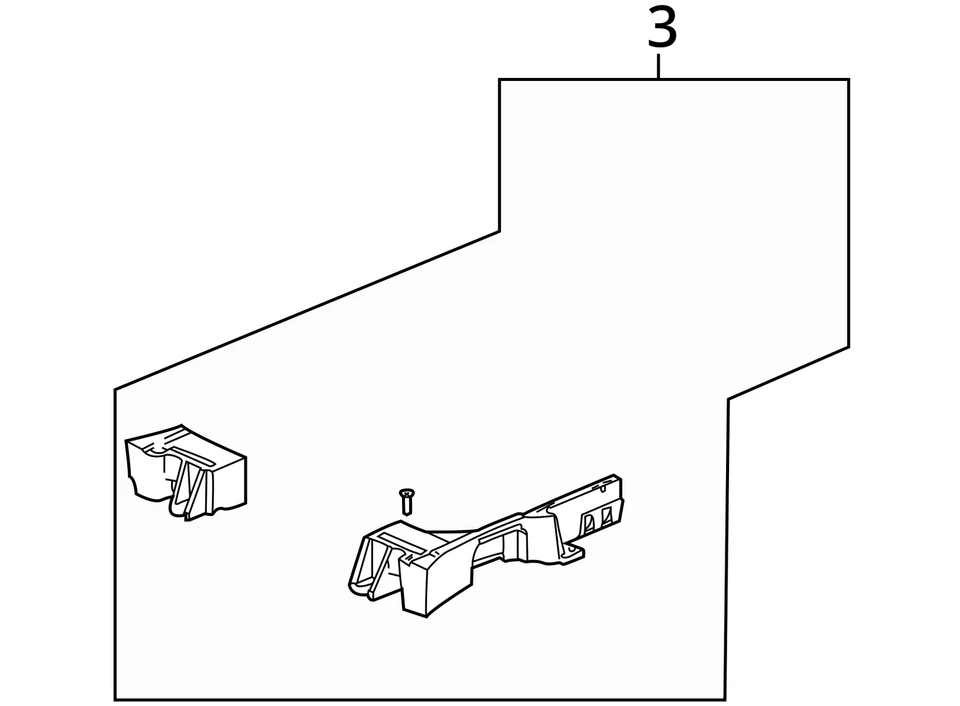 3