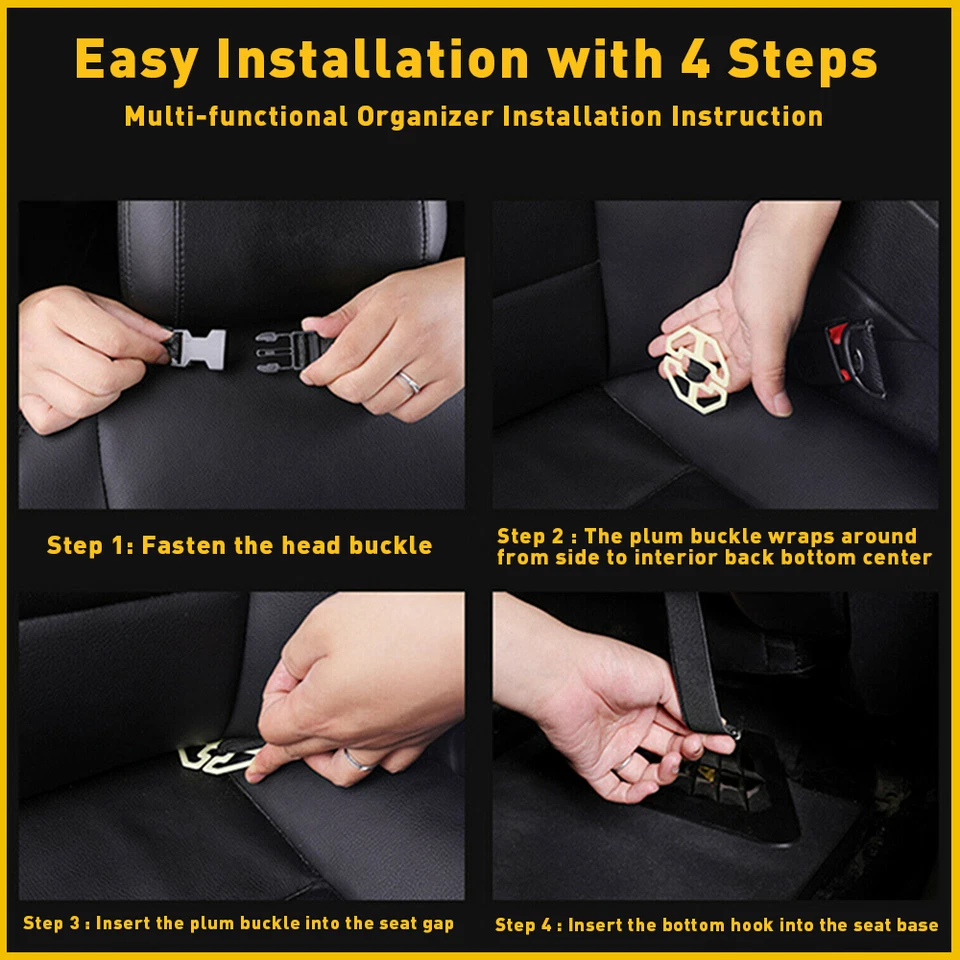 Easy Installation with 4 Steps

Multi-functional Organizer Installation Instruction

Step 1: Fasten the head buckle

Step 2 : The plum buckle wraps around from side to interior back bottom center

Step 3 : Insert the plum buckle into the seat gap

Step 4 : Insert the bottom hook into the seat base