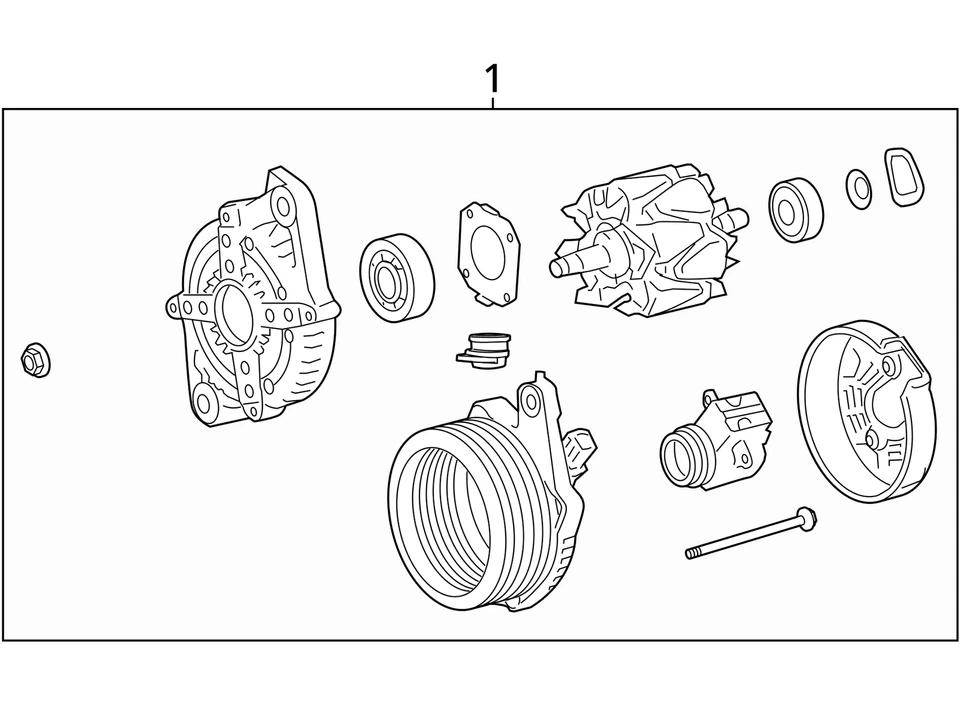 1