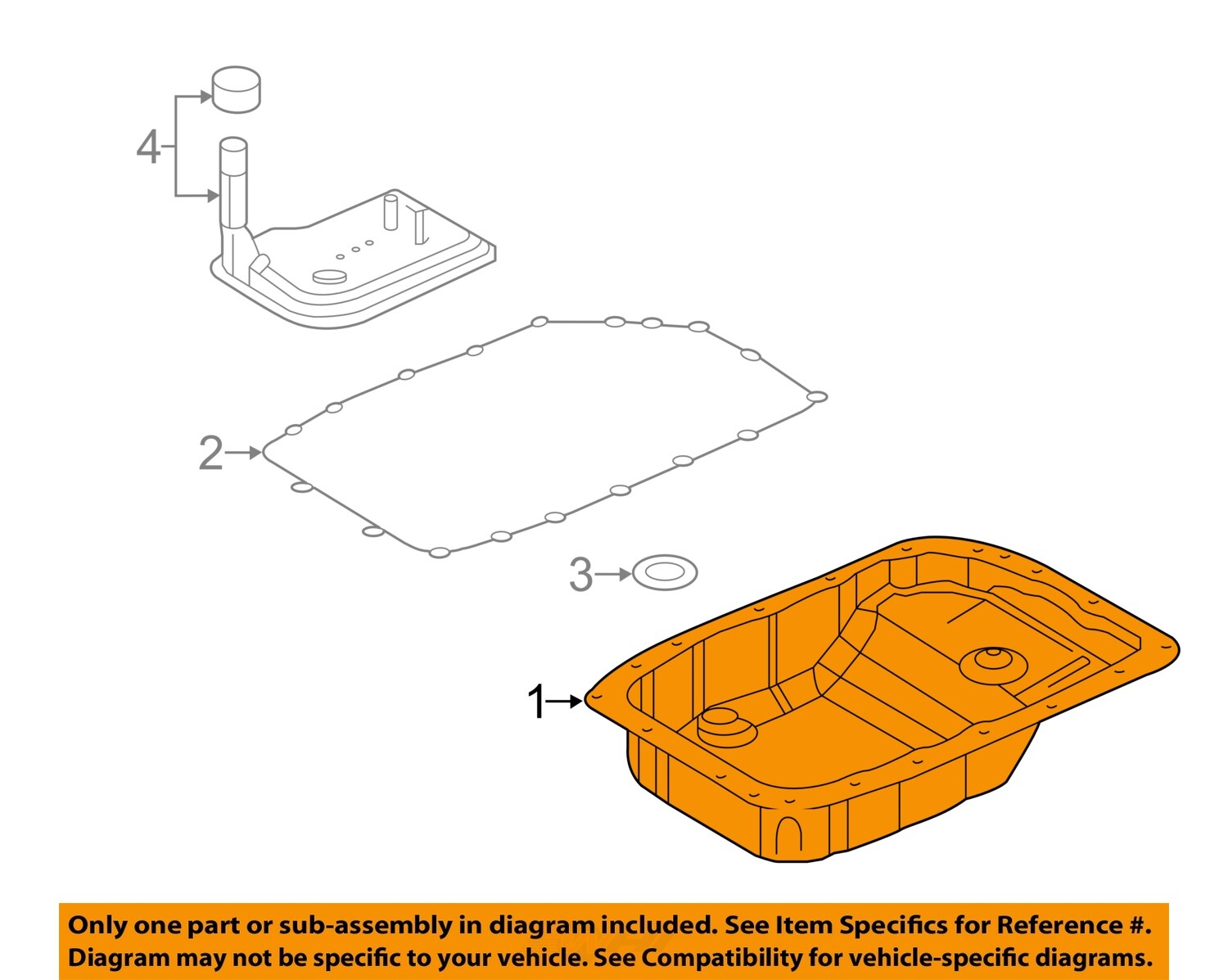 4
2
3
1

Only one part or sub-assembly in diagram included. See Item Specifics for Reference #. Diagram may not be specific to your vehicle. See Compatibility for vehicle-specific diagrams.