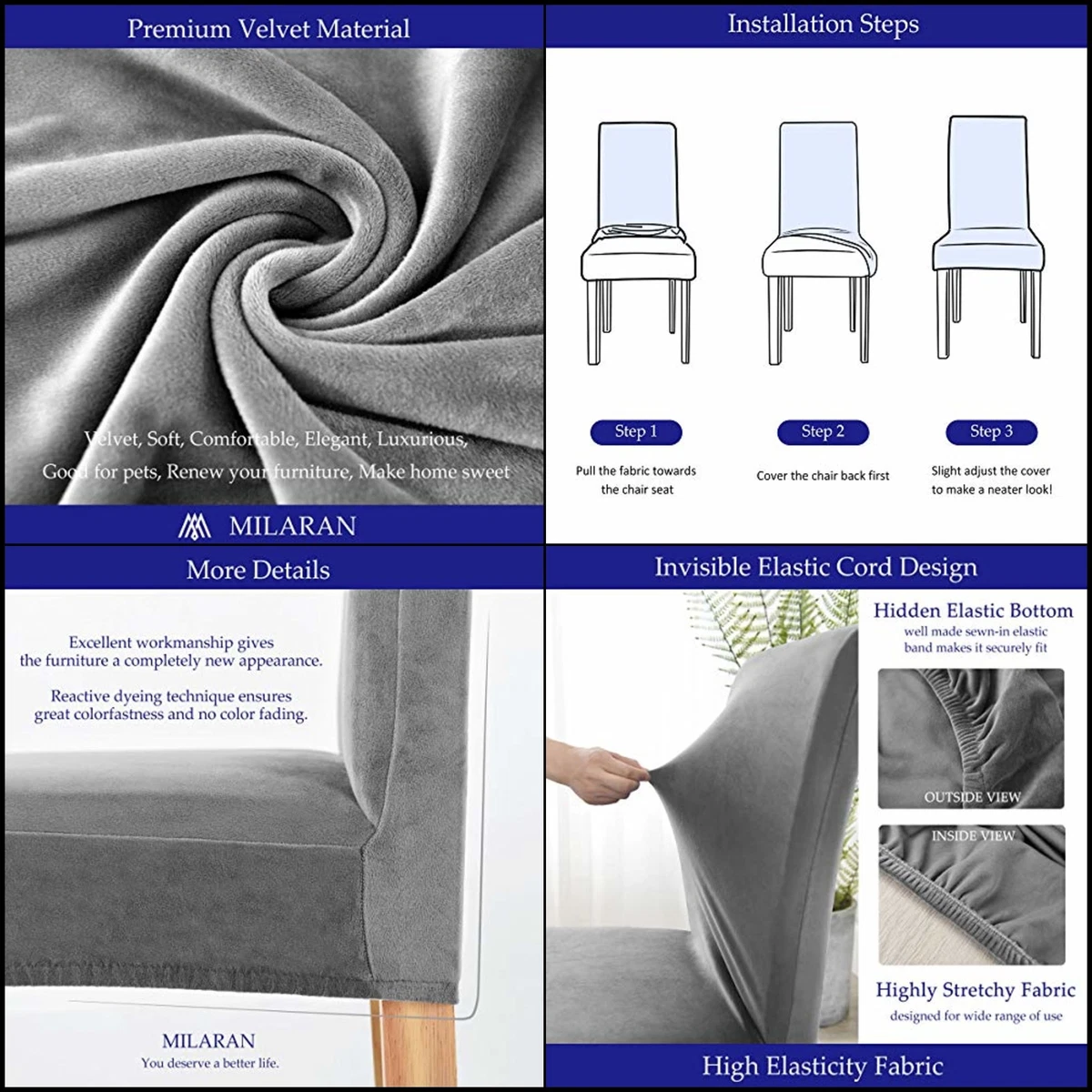 Premium Velvet Material

Velvet, Soft, Comfortable, Elegant, Luxurious, Good for pets, Renew your furniture, Make home sweet

MILARAN

Installation Steps

Step 1
Pull the fabric towards the chair seat

Step 2
Cover the chair back first

Step 3
Slight adjust the cover to make a neater look!

More Details

Excellent workmanship gives the furniture a completely new appearance.

Reactive dyeing technique ensures great colorfastness and no color fading.

MILARAN
You deserve a better life.

Invisible Elastic Cord Design

Hidden Elastic Bottom
well made sewn-in elastic band makes it securely fit

OUTSIDE VIEW

INSIDE VIEW

Highly Stretchy Fabric
designed for wide range of use

High Elasticity Fabric