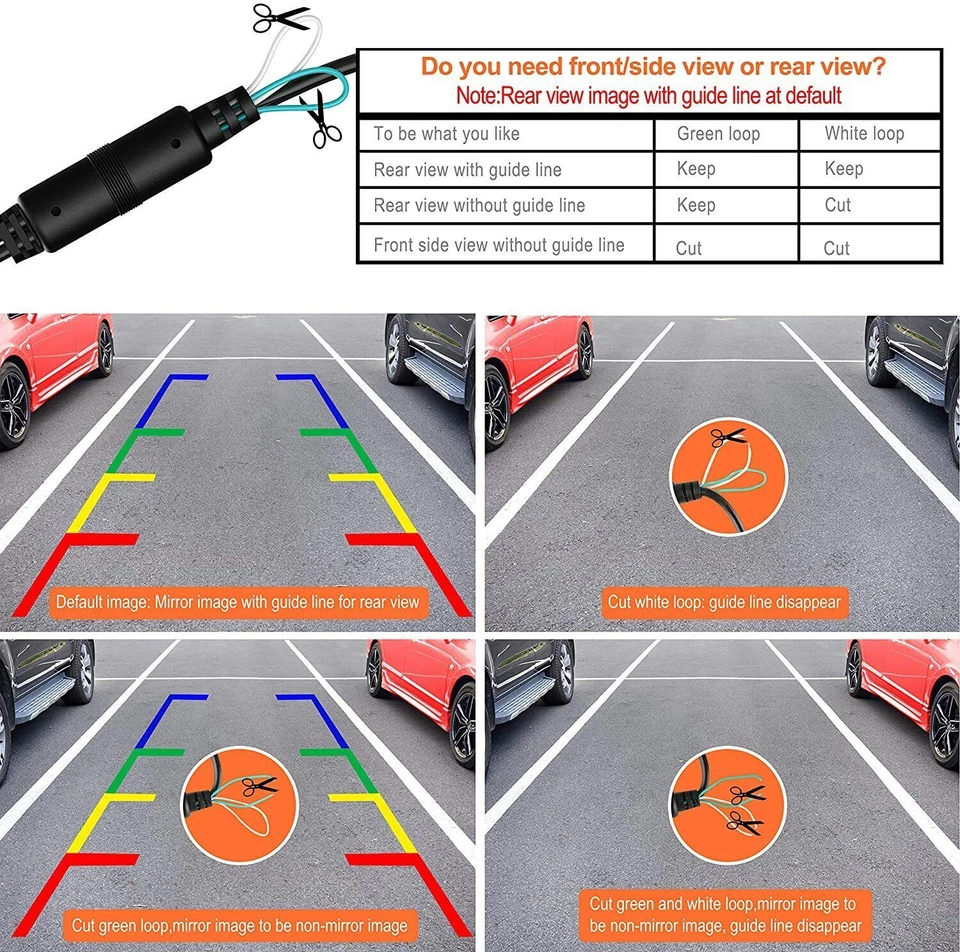 Do you need front/side view or rear view?
Note:Rear view image with guide line at default

| To be what you like | Green loop | White loop |
|---|---|---|
| Rear view with guide line | Keep | Keep |
| Rear view without guide line | Keep | Cut |
| Front side view without guide line | Cut | Cut |

Default image: Mirror image with guide line for rear view

Cut white loop: guide line disappear

Cut green loop,mirror image to be non-mirror image

Cut green and white loop,mirror image to be non-mirror image, guide line disappear