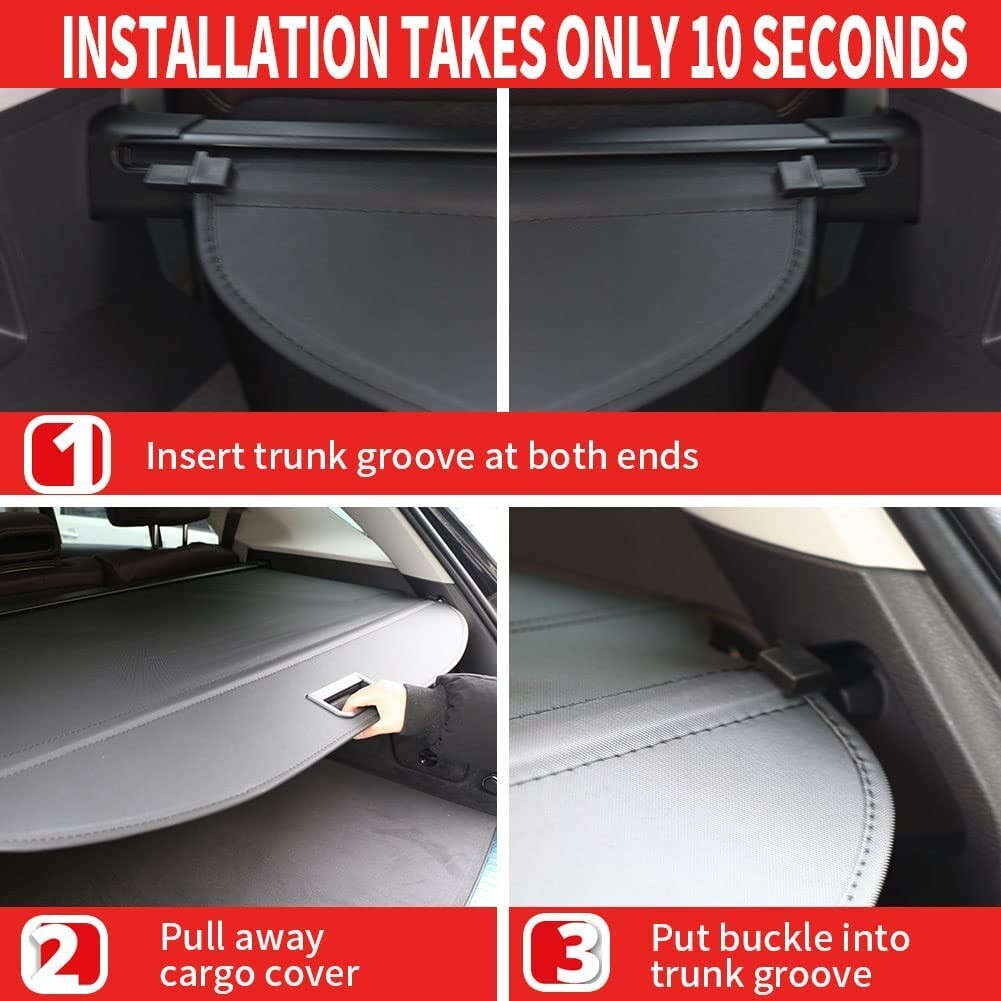 INSTALLATION TAKES ONLY 10 SECONDS

1 Insert trunk groove at both ends

2 Pull away cargo cover

3 Put buckle into trunk groove