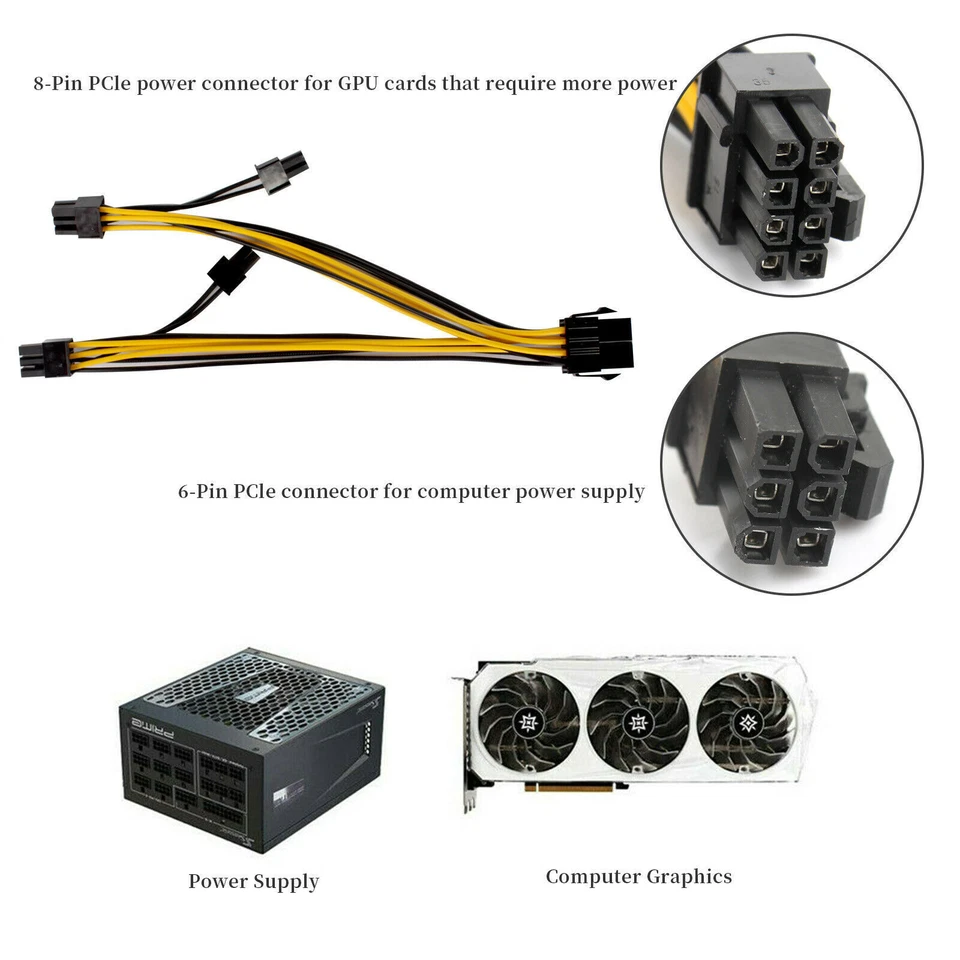 8-Pin PCle power connector for GPU cards that require more power

6-Pin PCle connector for computer power supply

PRIME

Power Supply

Computer Graphics