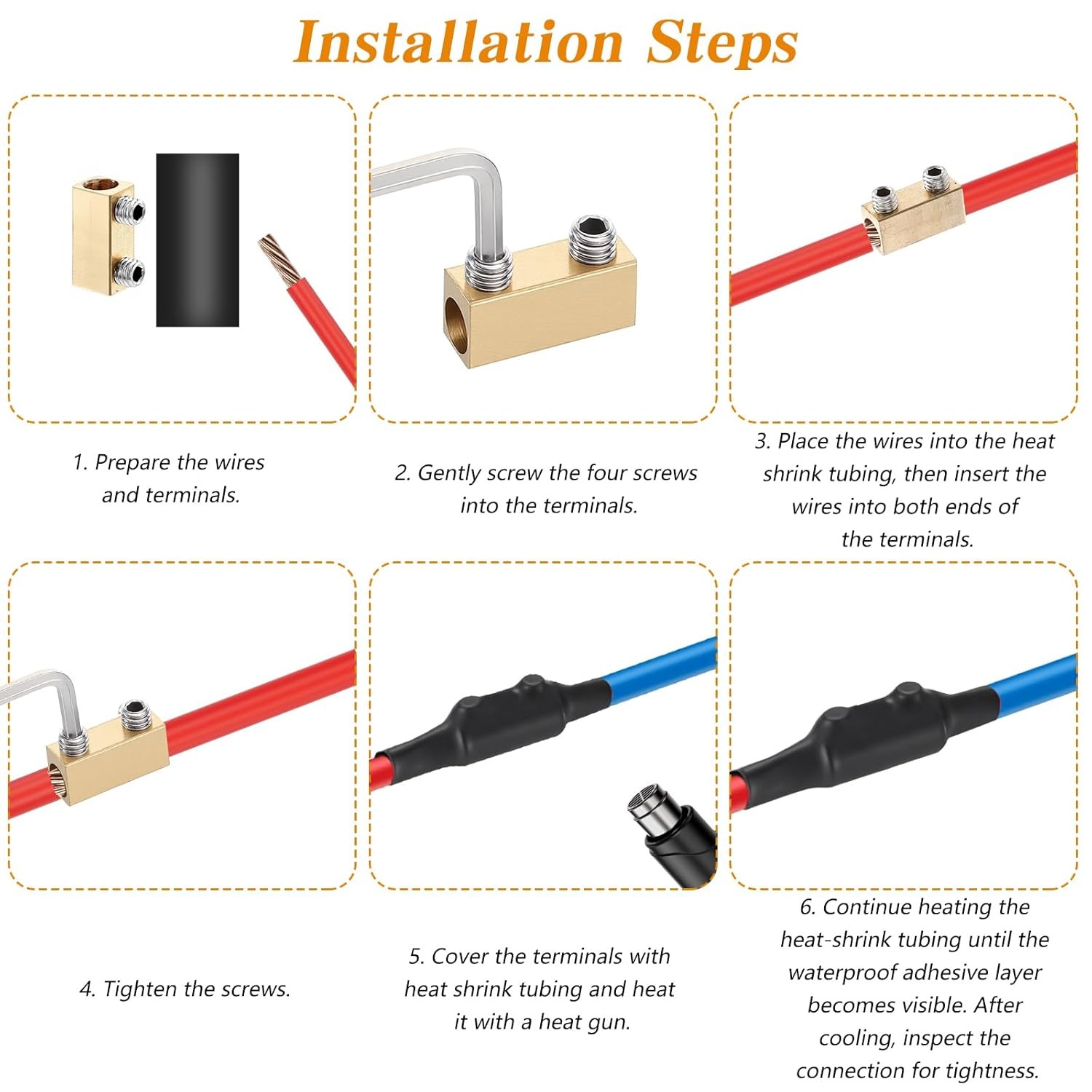 Installation Steps

1. Prepare the wires and terminals.

2. Gently screw the four screws into the terminals.

3. Place the wires into the heat shrink tubing, then insert the wires into both ends of the terminals.

4. Tighten the screws.

5. Cover the terminals with heat shrink tubing and heat it with a heat gun.

6. Continue heating the heat-shrink tubing until the waterproof adhesive layer becomes visible. After cooling, inspect the connection for tightness.