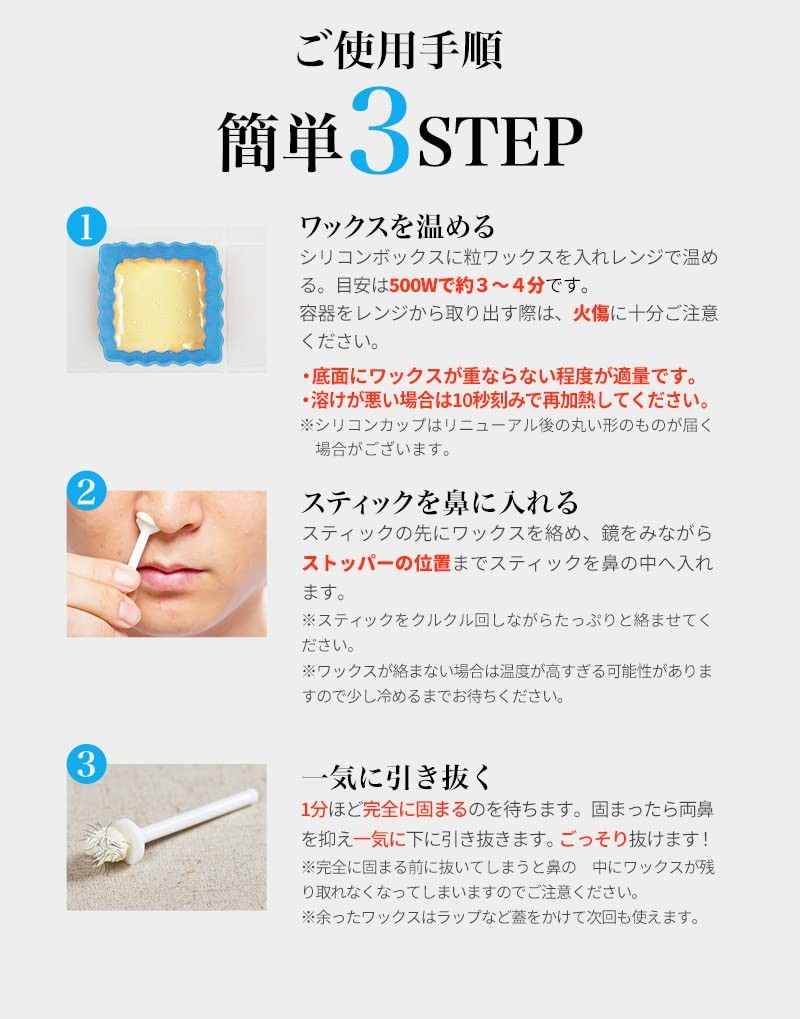 ご使用手順

簡単3STEP

1

ワックスを温める

シリコンボックスに粒ワックスを入れレンジで温める。目安は500Wで約３～４分です。
容器をレンジから取り出す際は、火傷に十分ご注意ください。

・底面にワックスが重ならない程度が適量です。
・溶けが悪い場合は10秒刻みで再加熱してください。
※シリコンカップはリニューアル後の丸い形のものが届く場合がございます。

2

スティックを鼻に入れる

スティックの先にワックスを絡め、鏡をみながらストッパーの位置までスティックを鼻の中へ入れます。
※スティックをクルクル回しながらたっぷりと絡ませてください。
※ワックスが絡まない場合は温度が高すぎる可能性がありますので少し冷めるまでお待ちください。

3

一気に引き抜く

1分ほど完全に固まるのを待ちます。固まったら両鼻を抑え一気に下に引き抜きます。ごっそり抜けます！
※完全に固まる前に抜いてしまうと鼻の　中にワックスが残り取れなくなってしまいますのでご注意ください。
※余ったワックスはラップなど蓋をかけて次回も使えます。