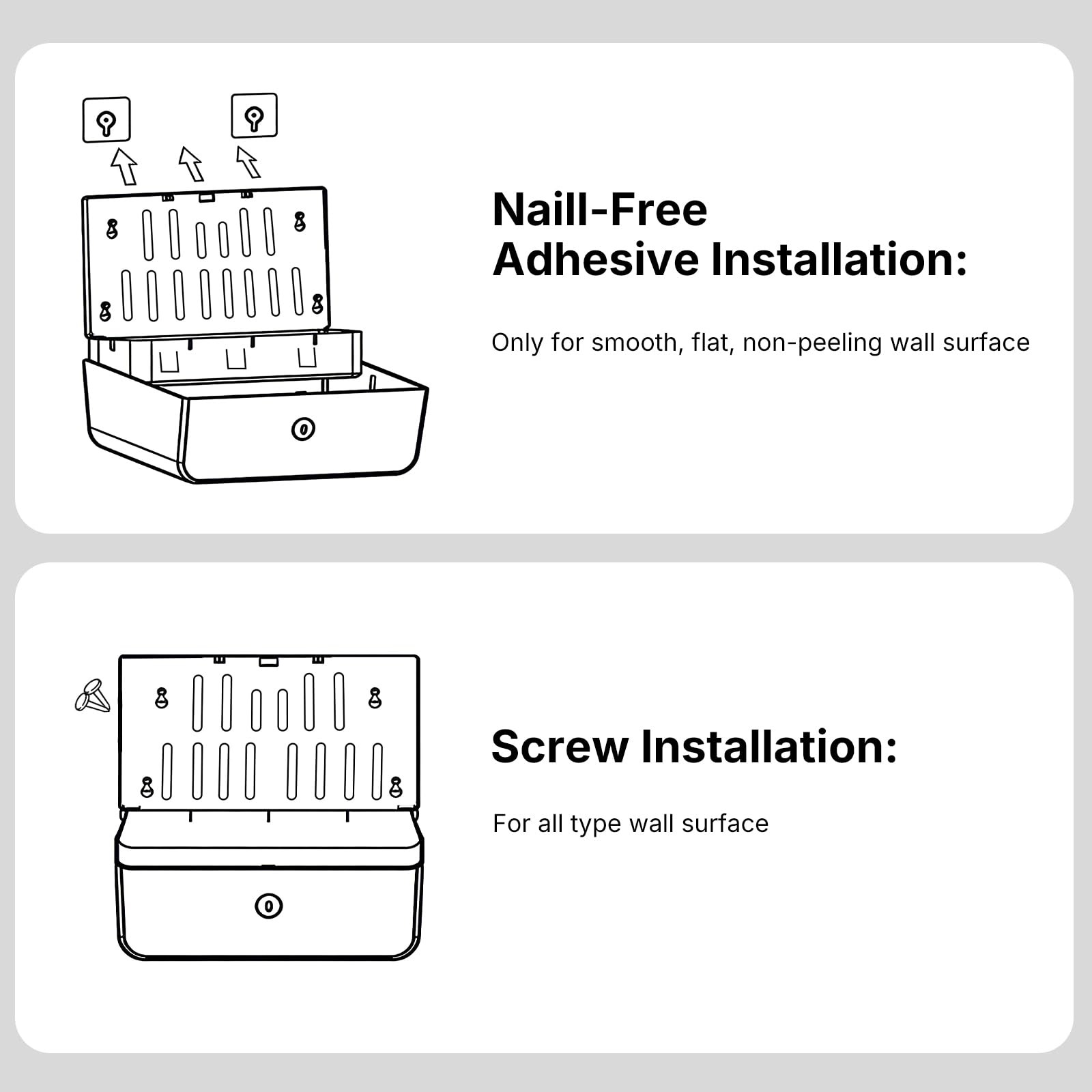 Naill-Free
Adhesive Installation:

Only for smooth, flat, non-peeling wall surface

Screw Installation:

For all type wall surface