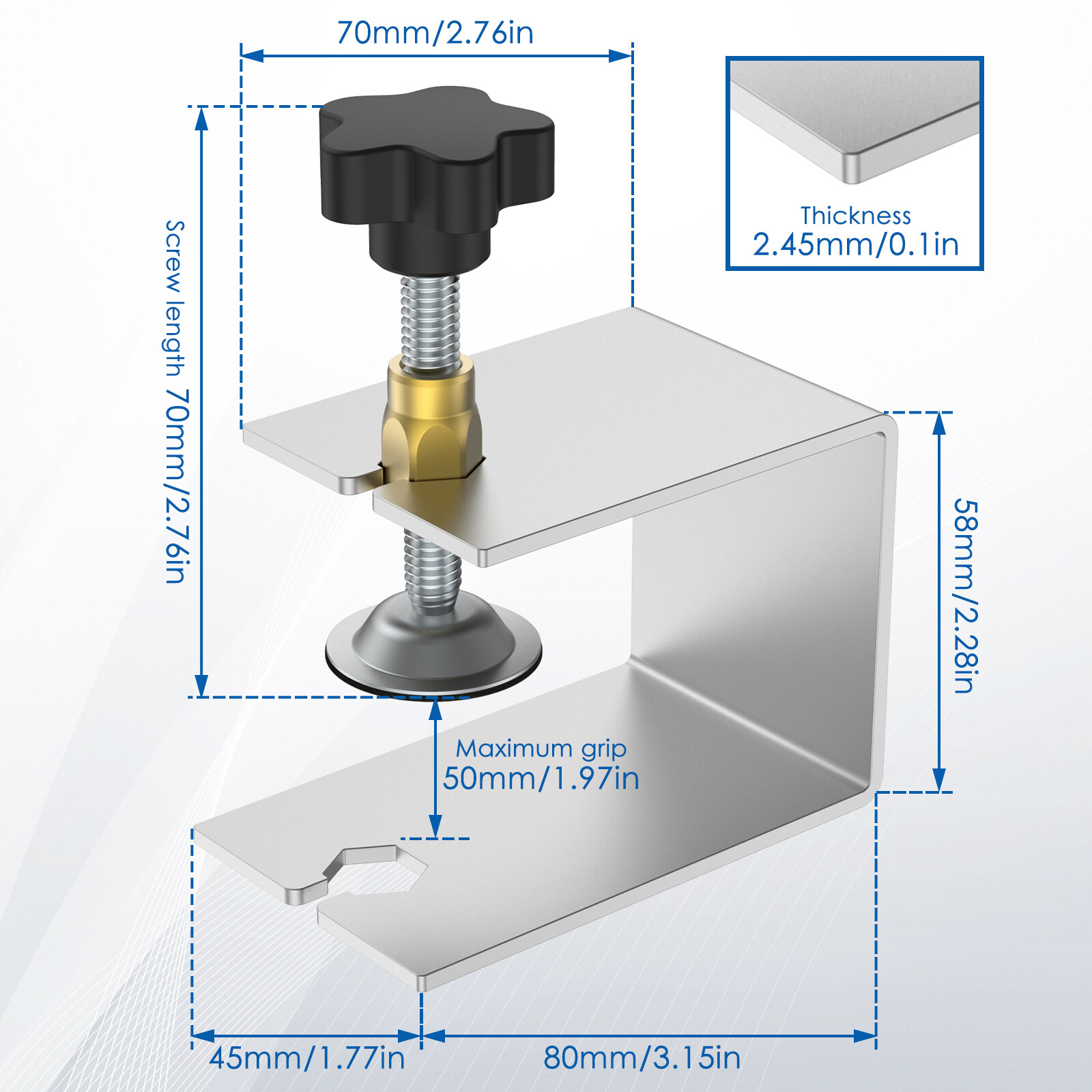 70mm/2.76in

Thickness
2.45mm/0.1in

Screw length 70mm/2.76in

58mm/2.28in

Maximum grip
50mm/1.97in

45mm/1.77in

80mm/3.15in