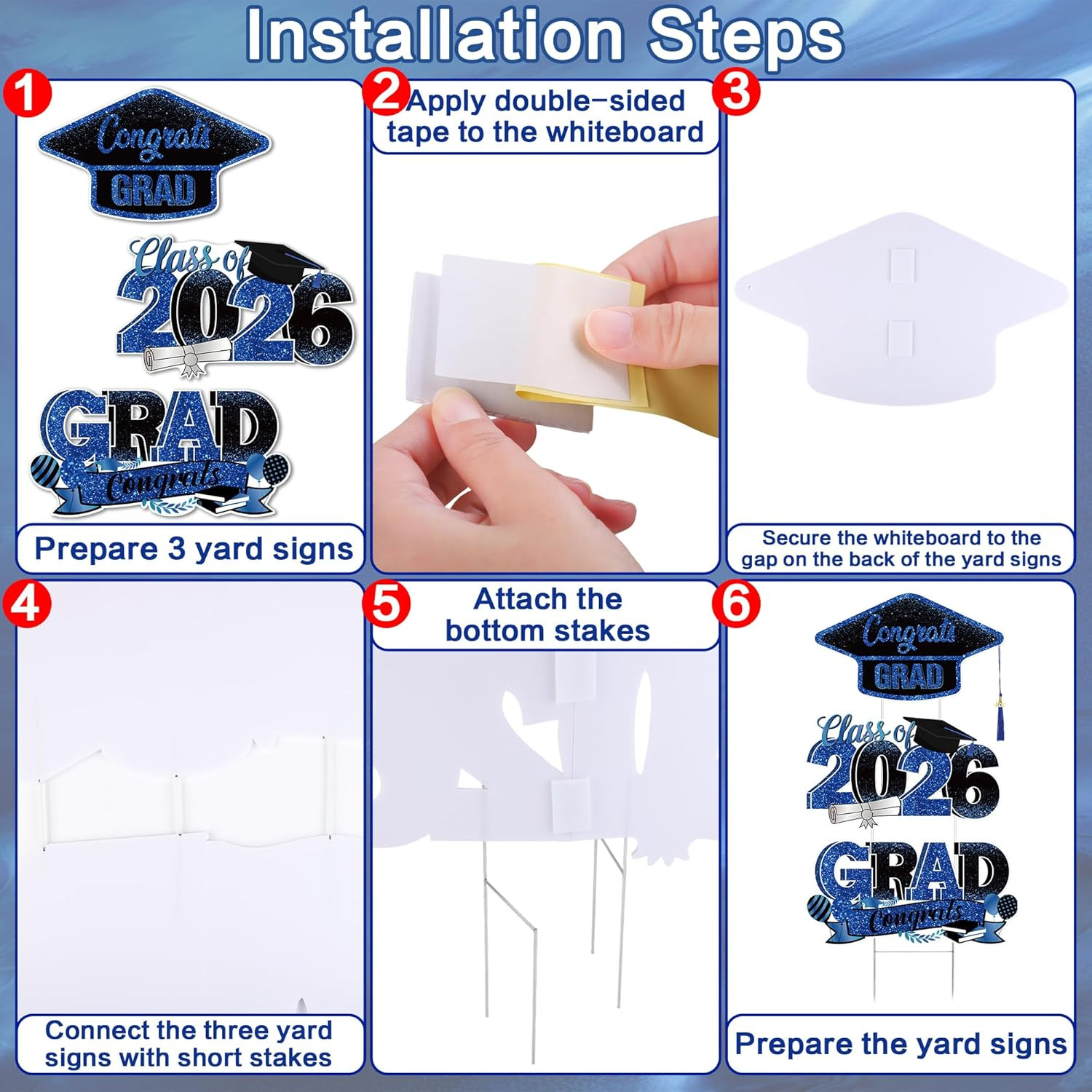 Installation Steps

1

Congrats GRAD

Class of 2026

GRAD Congrats

Prepare 3 yard signs

2 Apply double-sided tape to the whiteboard

3

Secure the whiteboard to the gap on the back of the yard signs

4

Connect the three yard signs with short stakes

5 Attach the bottom stakes

6

Congrats GRAD

Class of 2026

GRAD Congrats

Prepare the yard signs