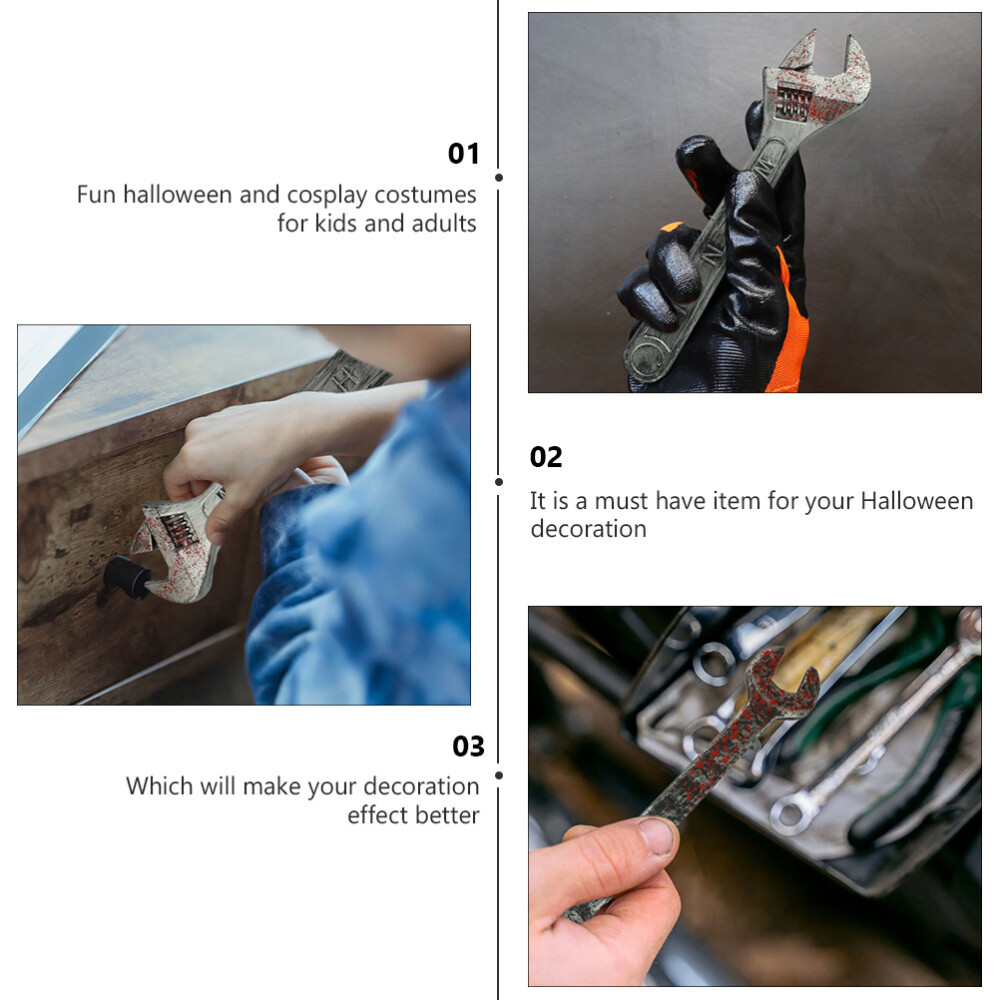 01
Fun halloween and cosplay costumes for kids and adults

02
It is a must have item for your Halloween decoration

03
Which will make your decoration effect better