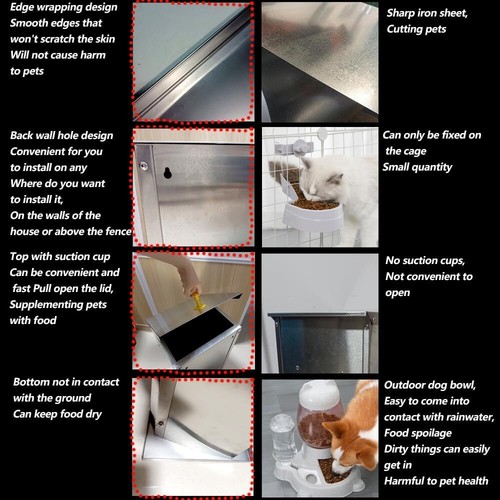 Edge wrapping design
Smooth edges that won't scratch the skin
Will not cause harm to pets

Sharp iron sheet,
Cutting pets

Back wall hole design
Convenient for you to install on any
Where do you want to install it,
On the walls of the house or above the fence

Can only be fixed on the cage
Small quantity

Top with suction cup
Can be convenient and fast Pull open the lid,
Supplementing pets with food

No suction cups,
Not convenient to open

Bottom not in contact with the ground
Can keep food dry

Outdoor dog bowl,
Easy to come into contact with rainwater,
Food spoilage
Dirty things can easily get in
Harmful to pet health