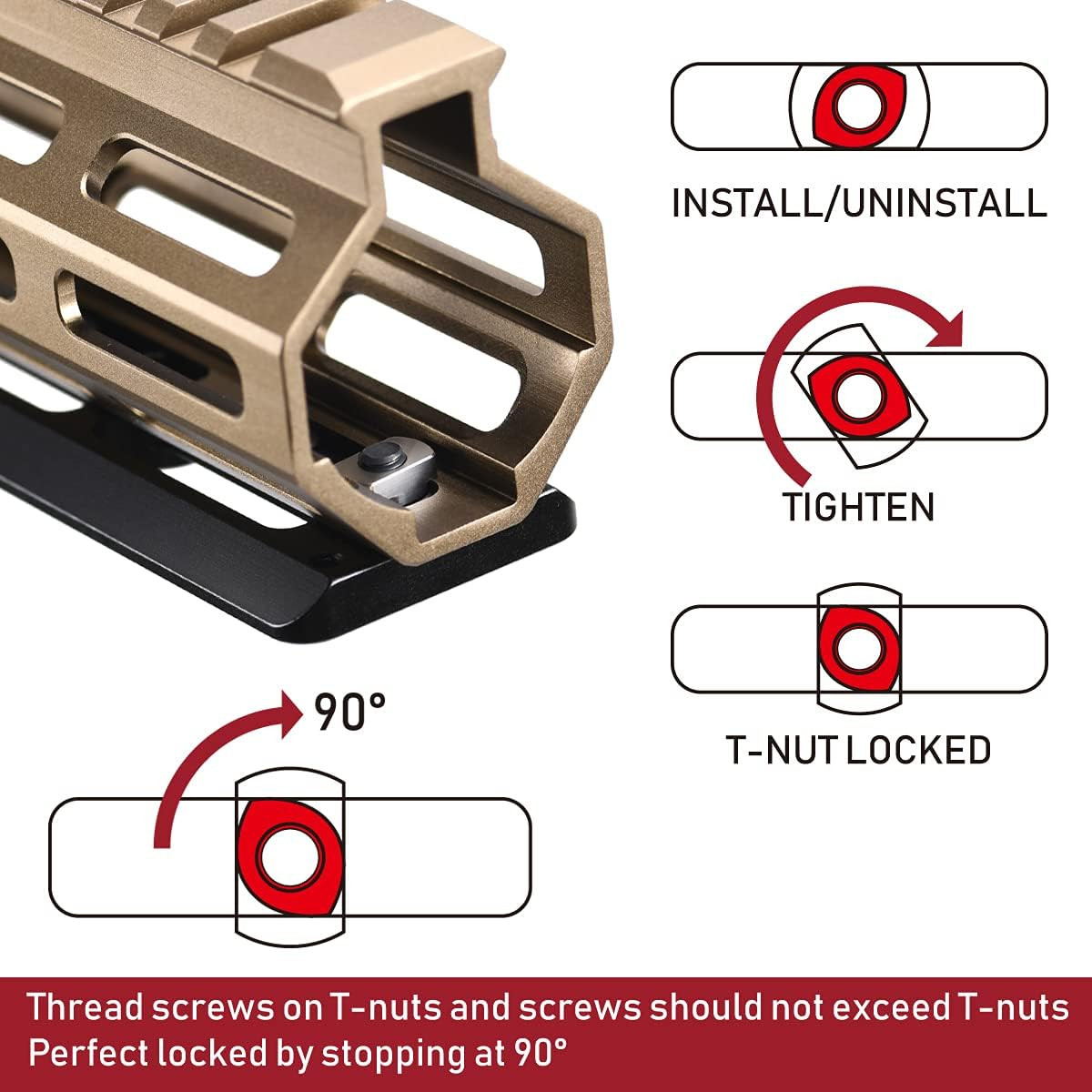 INSTALL/UNINSTALL

TIGHTEN

T-NUT LOCKED

90°

Thread screws on T-nuts and screws should not exceed T-nuts
Perfect locked by stopping at 90°