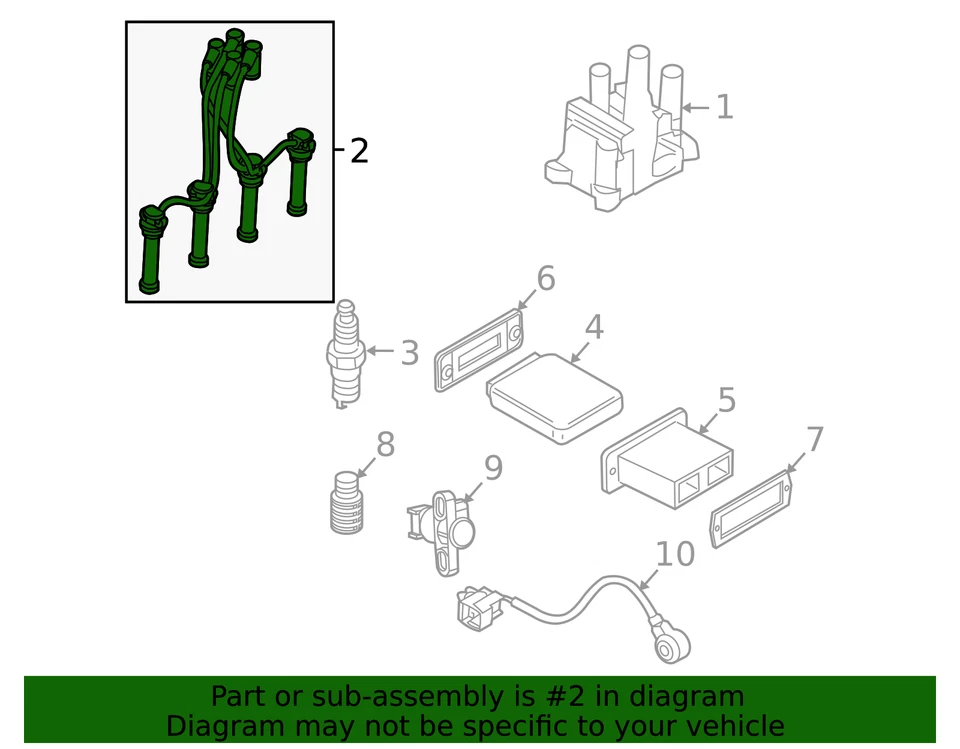 2
1
6
4
3
5
7
8
9
10

Part or sub-assembly is #2 in diagram
Diagram may not be specific to your vehicle