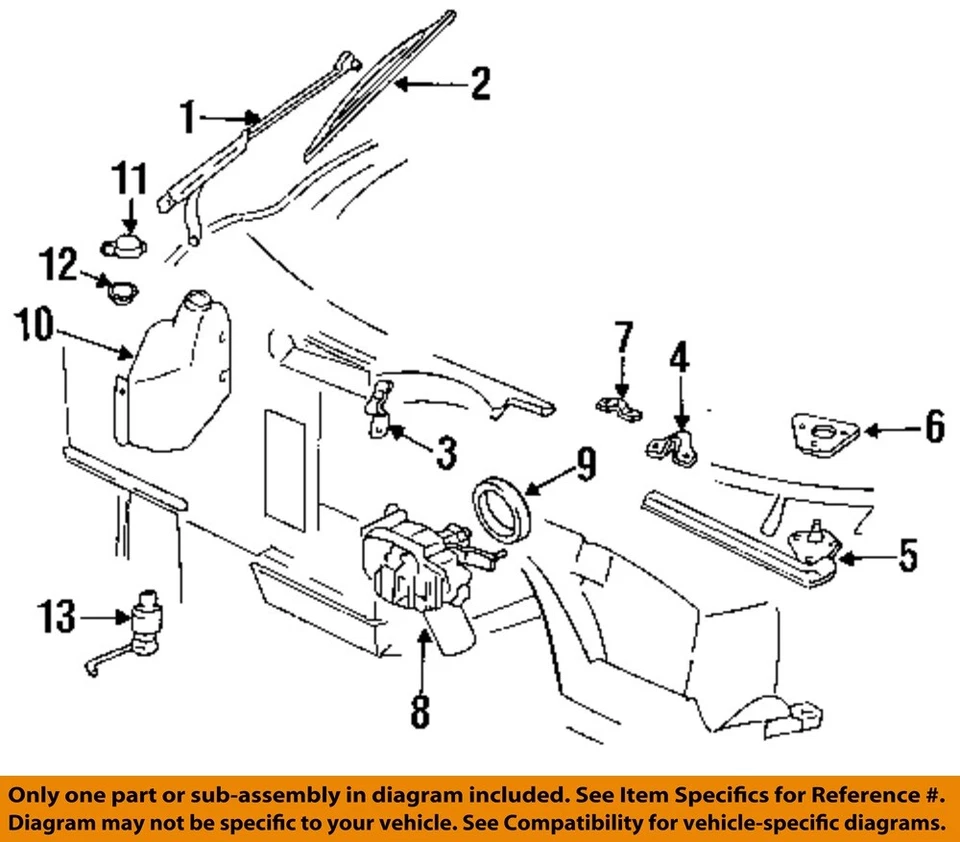 1
2
11
12
10
7
4
6
3
9
5
13
8

Only one part or sub-assembly in diagram included. See Item Specifics for Reference #.
Diagram may not be specific to your vehicle. See Compatibility for vehicle-specific diagrams.