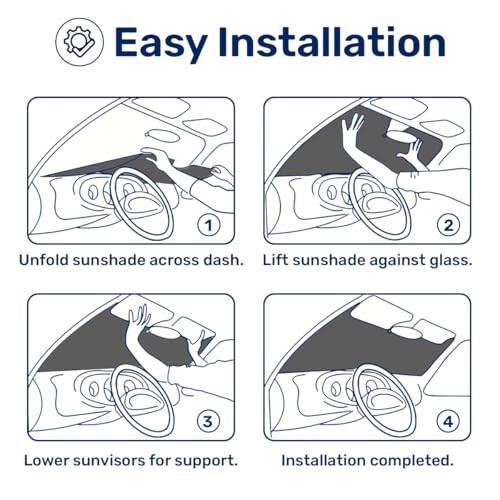 Easy Installation

1

Unfold sunshade across dash.

2

Lift sunshade against glass.

3

Lower sunvisors for support.

4

Installation completed.