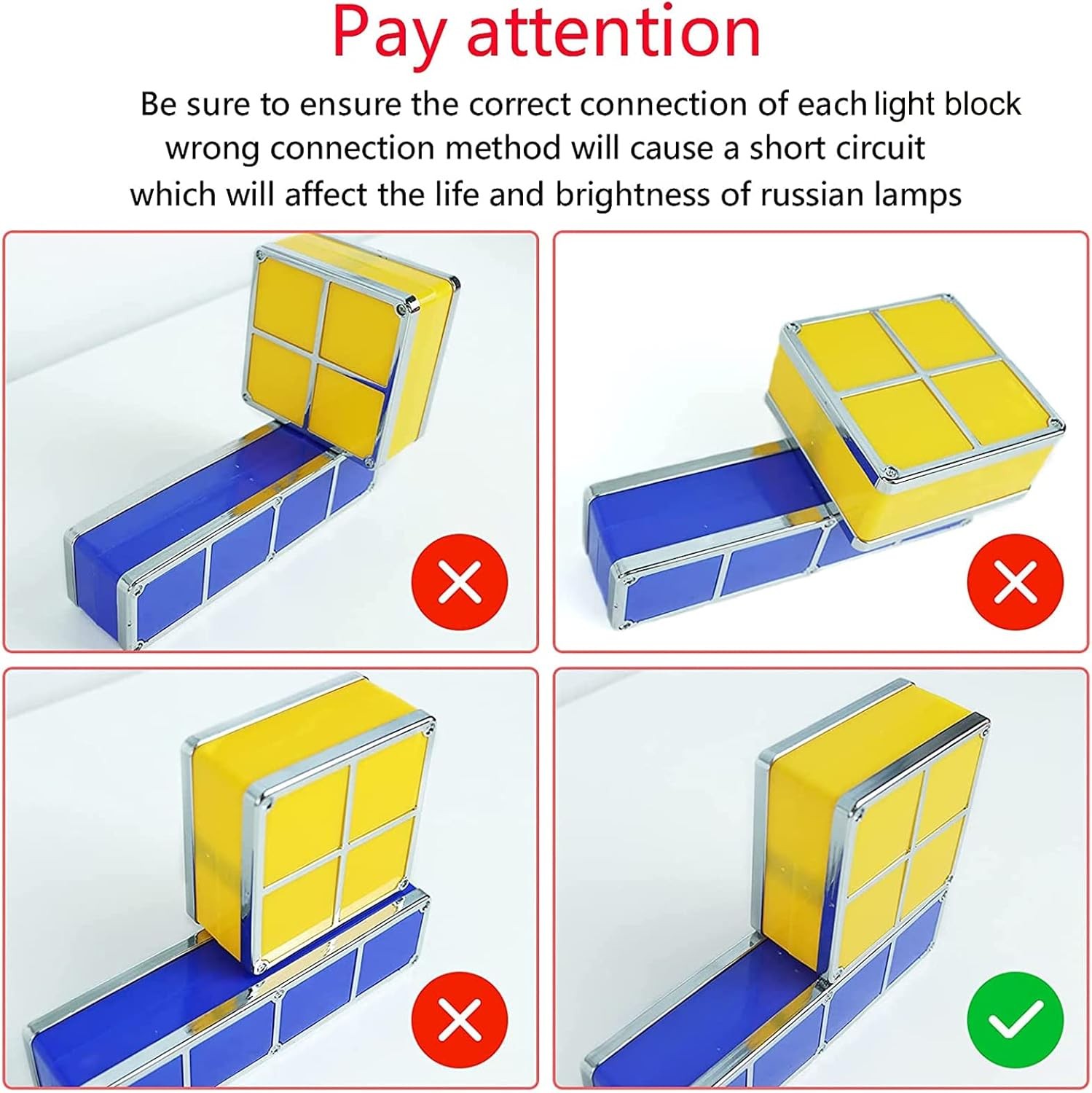 Pay attention

Be sure to ensure the correct connection of each light block wrong connection method will cause a short circuit which will affect the life and brightness of russian lamps