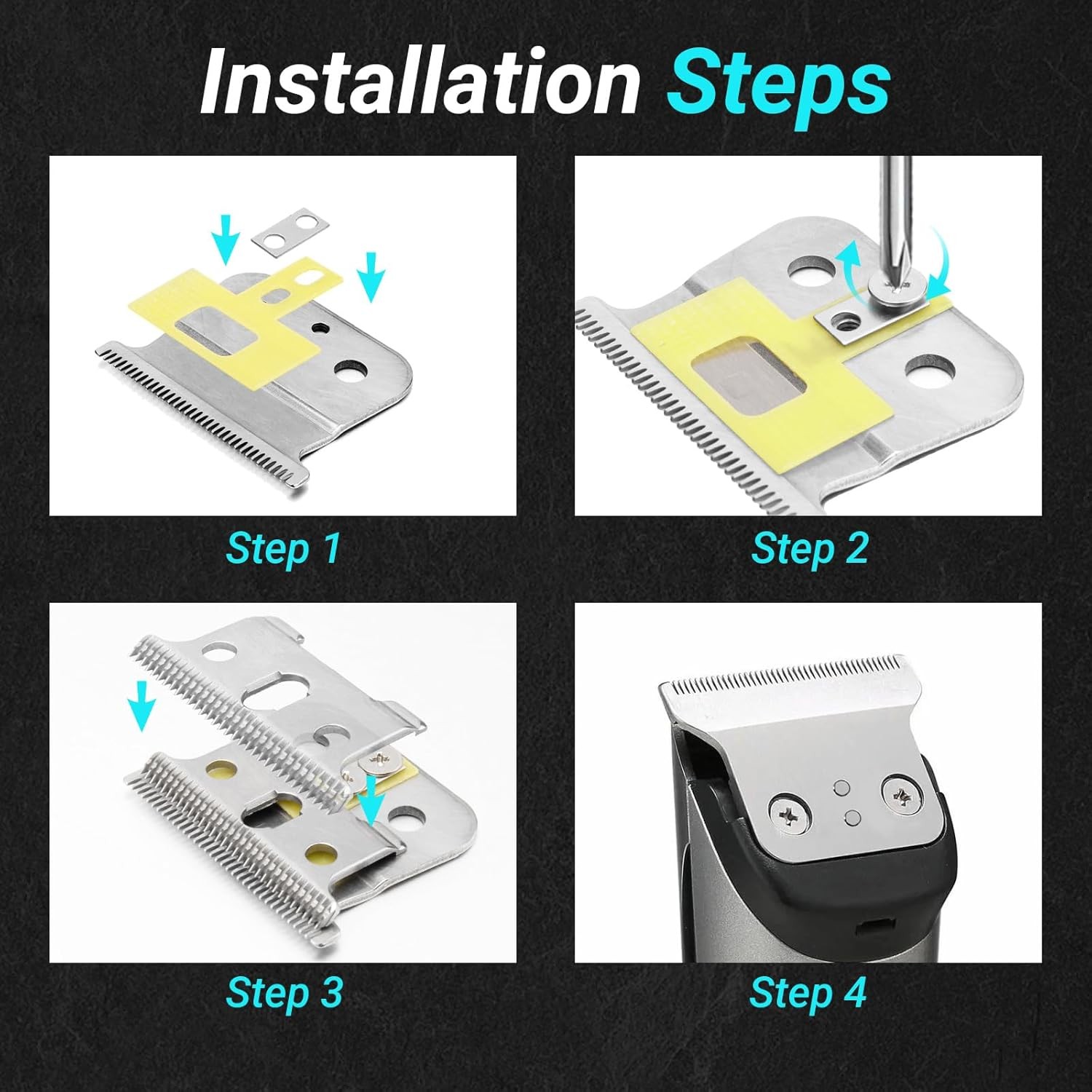 Installation Steps

Step 1

Step 2

Step 3

Step 4