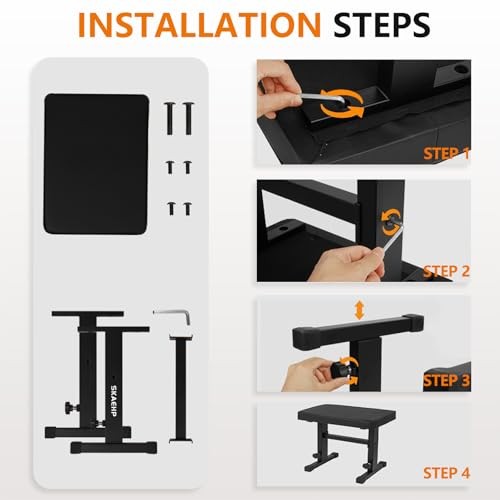 INSTALLATION STEPS

SKAEHP

STEP 1

STEP 2

STEP 3

STEP 4